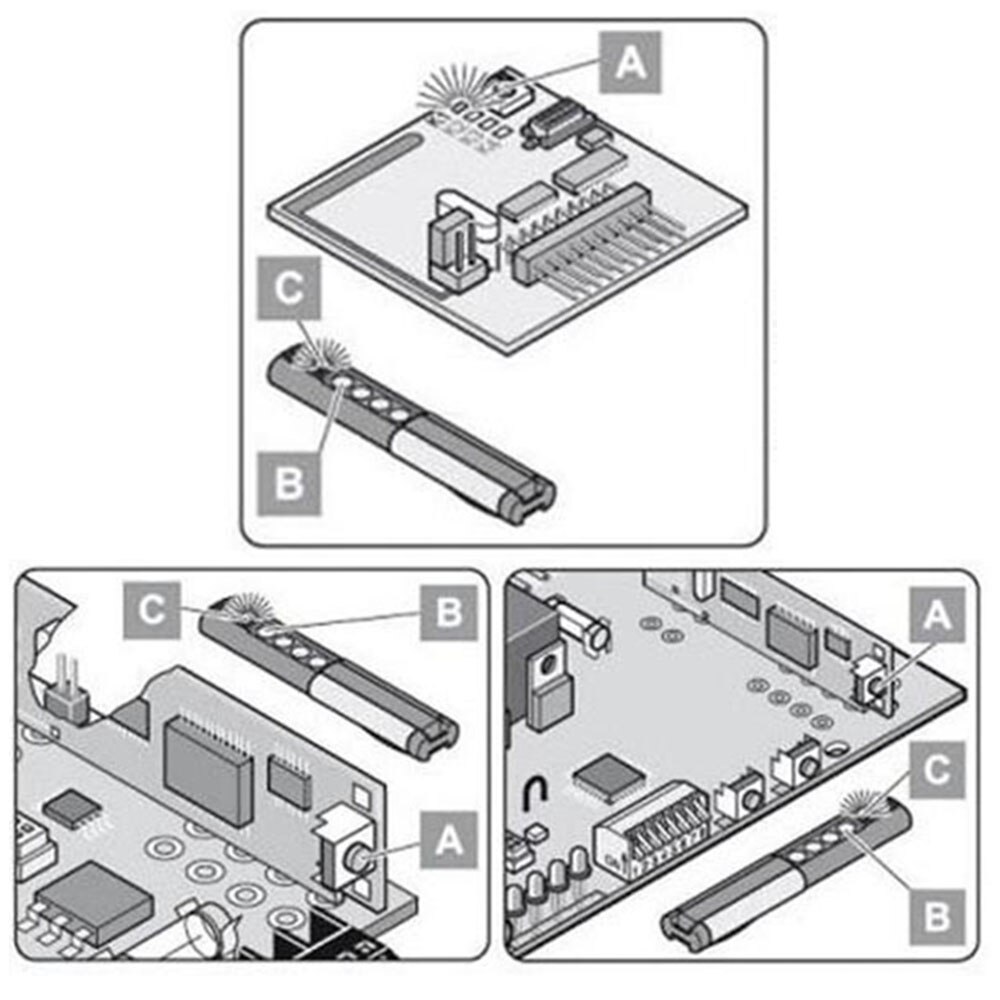 A
C
B

C
B
A

A
C
B