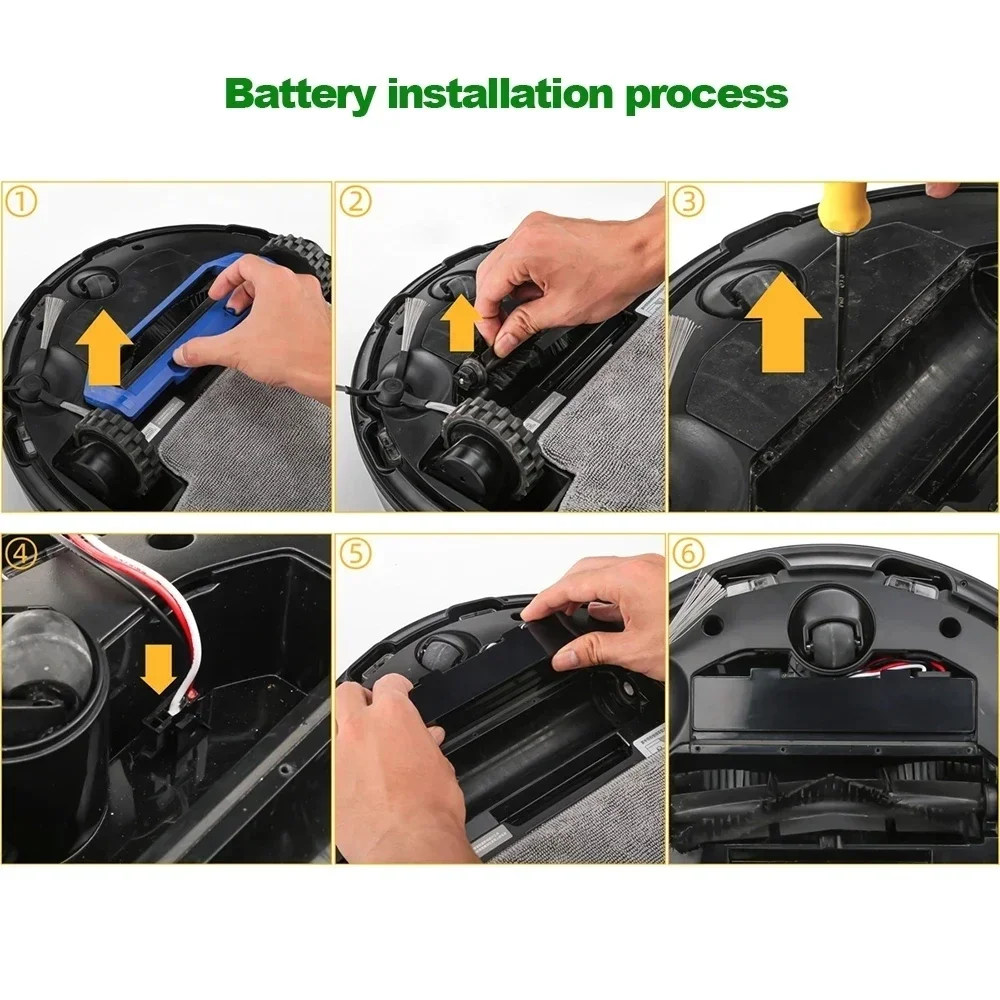 Battery installation process

①

②

③

④

⑤

⑥