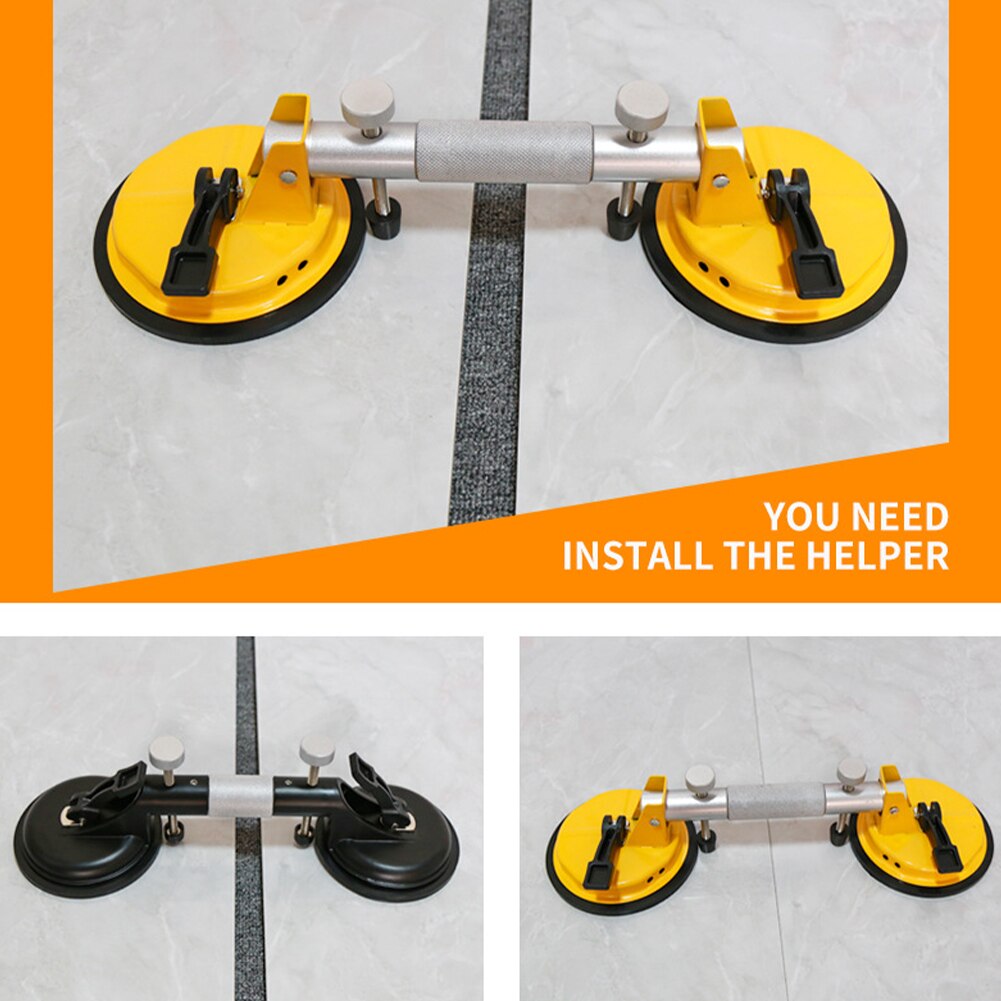 YOU NEED
INSTALL THE HELPER