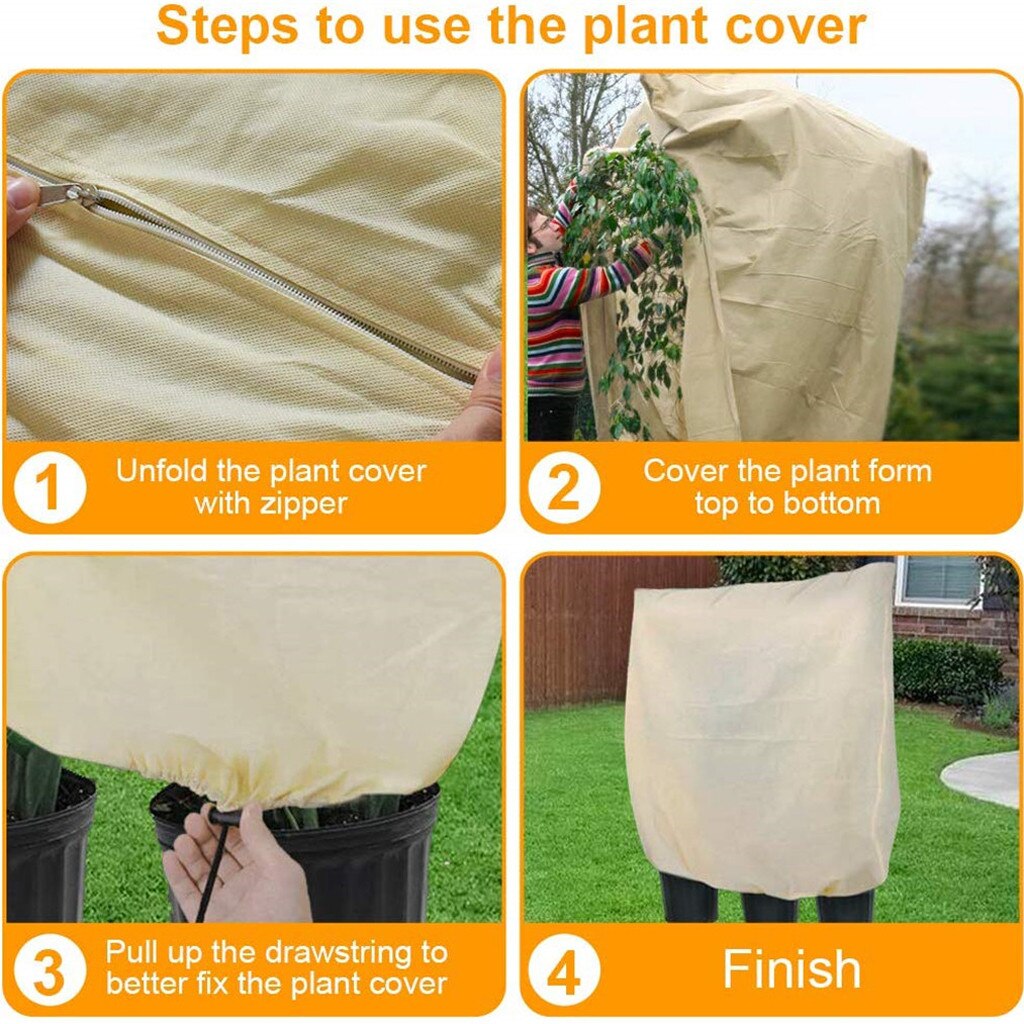 Steps to use the plant cover

1 Unfold the plant cover with zipper

2 Cover the plant form top to bottom

3 Pull up the drawstring to better fix the plant cover

4 Finish