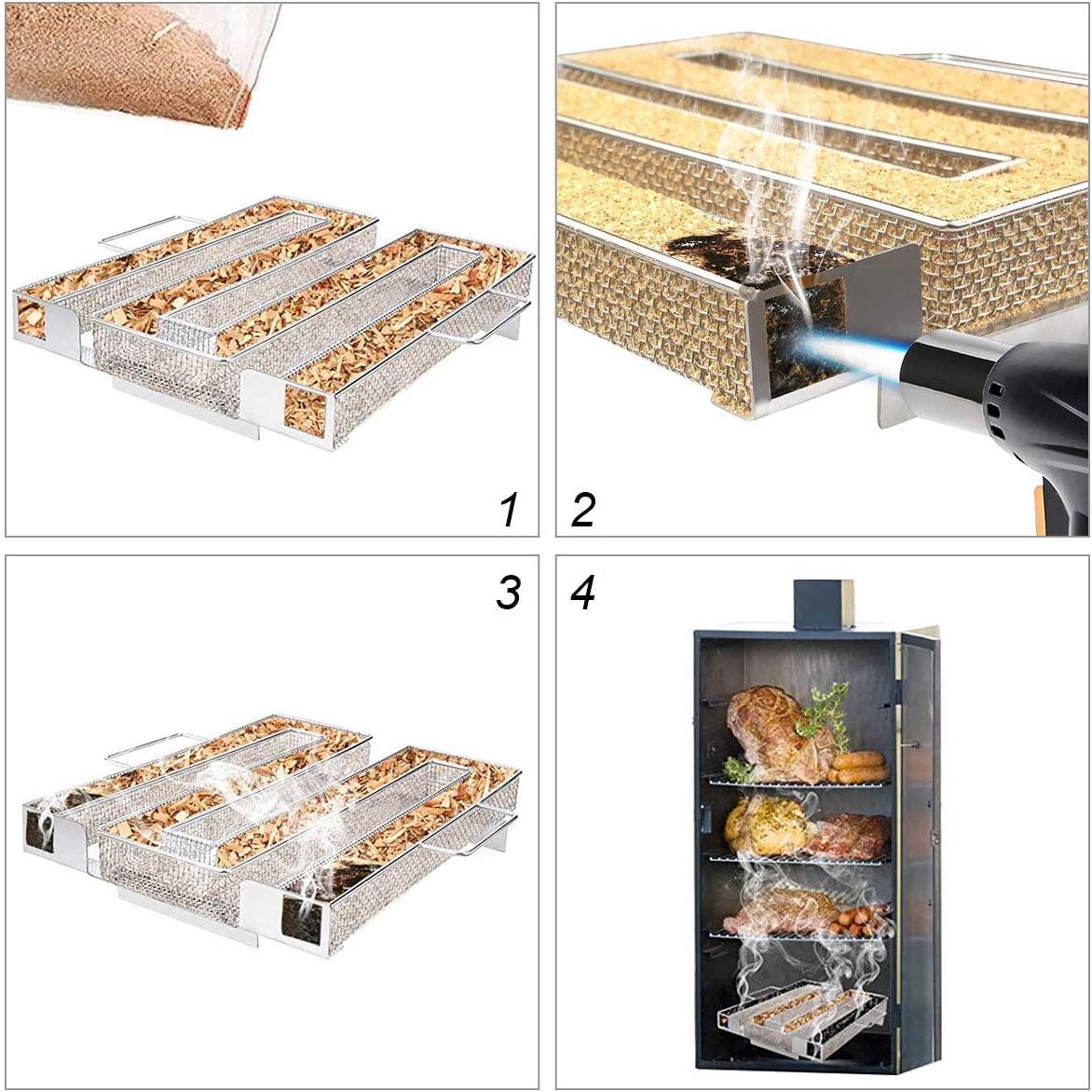 1

2

3

4