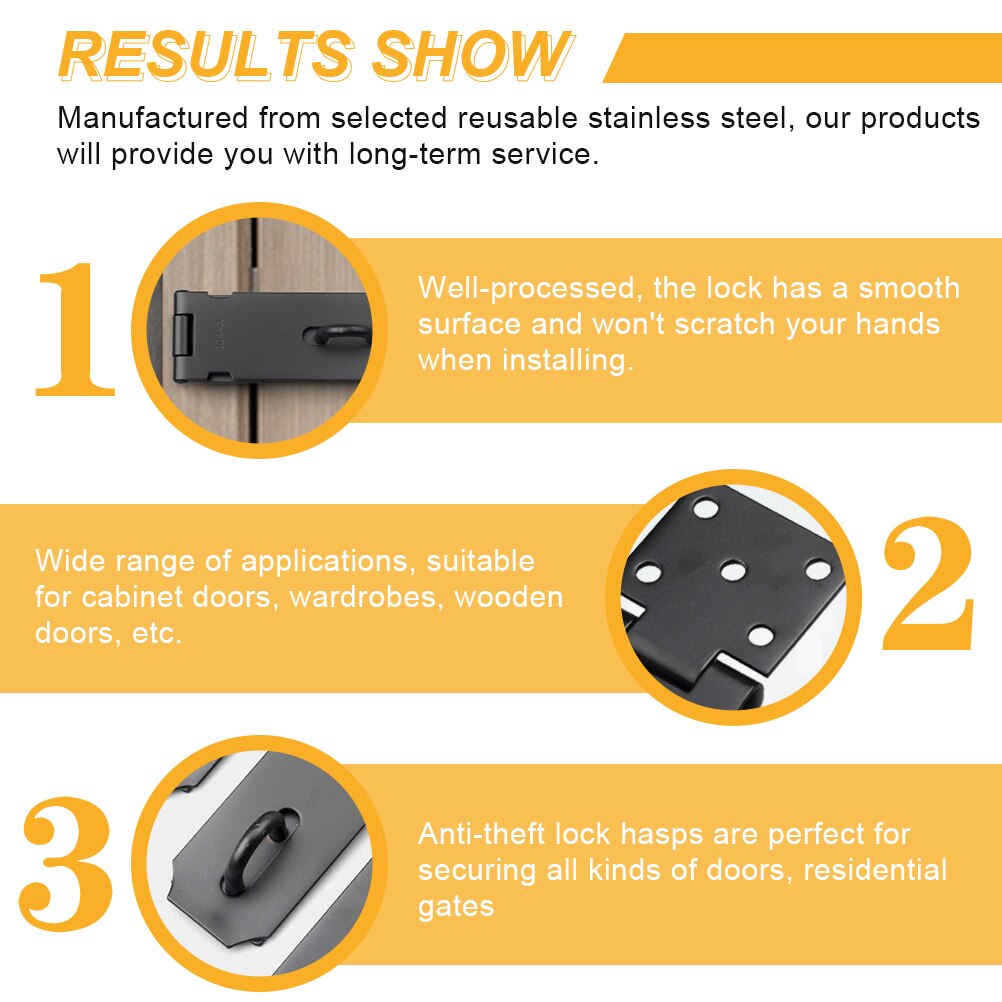 RESULTS SHOW

Manufactured from selected reusable stainless steel, our products will provide you with long-term service.

1

Well-processed, the lock has a smooth surface and won't scratch your hands when installing.

Wide range of applications, suitable for cabinet doors, wardrobes, wooden doors, etc.

2

3

Anti-theft lock hasps are perfect for securing all kinds of doors, residential gates