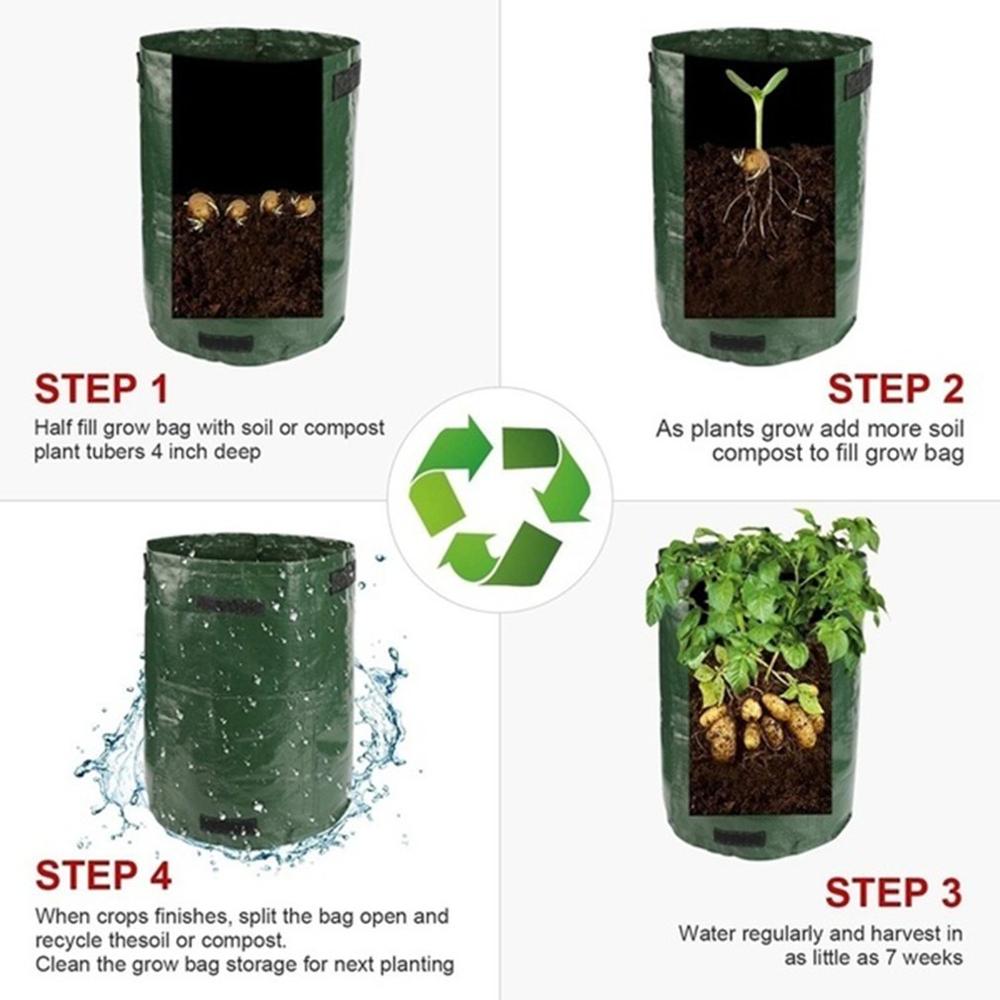 STEP 1
Half fill grow bag with soil or compost plant tubers 4 inch deep

STEP 2
As plants grow add more soil compost to fill grow bag

STEP 4
When crops finishes, split the bag open and recycle thesoil or compost.
Clean the grow bag storage for next planting

STEP 3
Water regularly and harvest in as little as 7 weeks