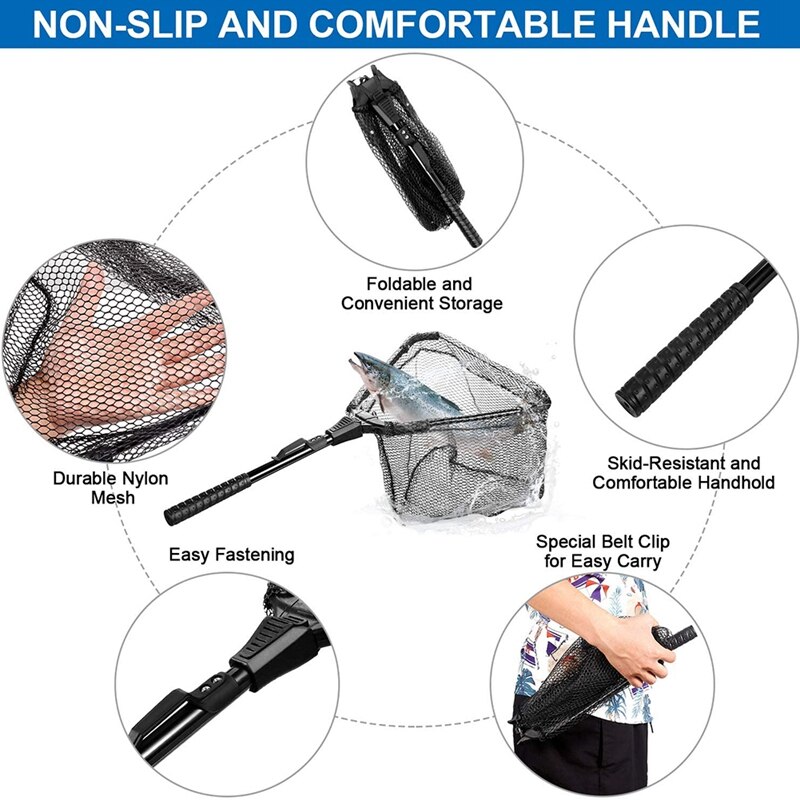 NON-SLIP AND COMFORTABLE HANDLE

Foldable and Convenient Storage

Durable Nylon Mesh

Skid-Resistant and Comfortable Handhold

Easy Fastening

Special Belt Clip for Easy Carry