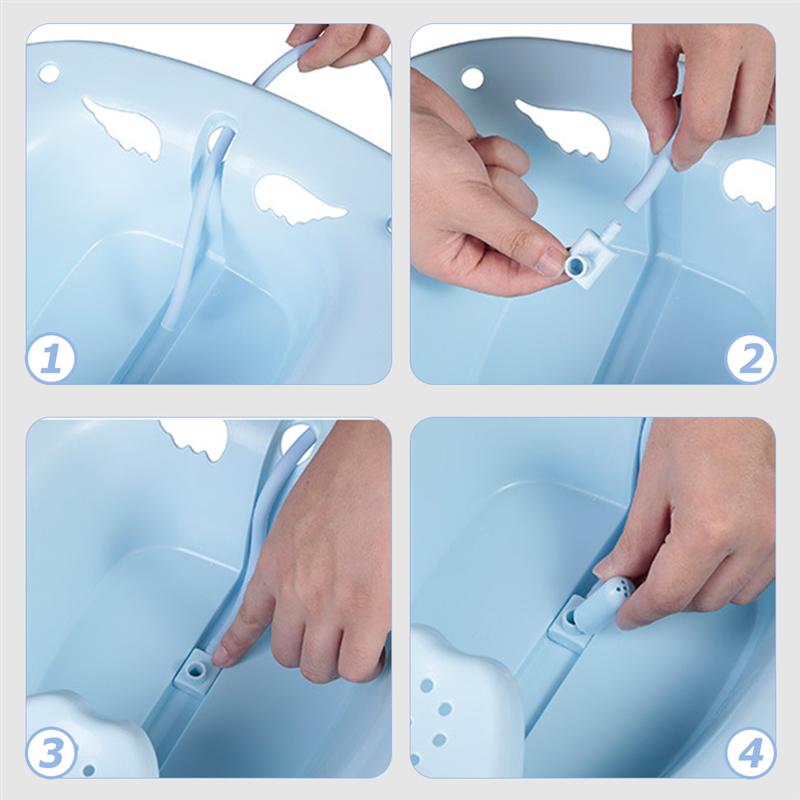 1

2

3

4