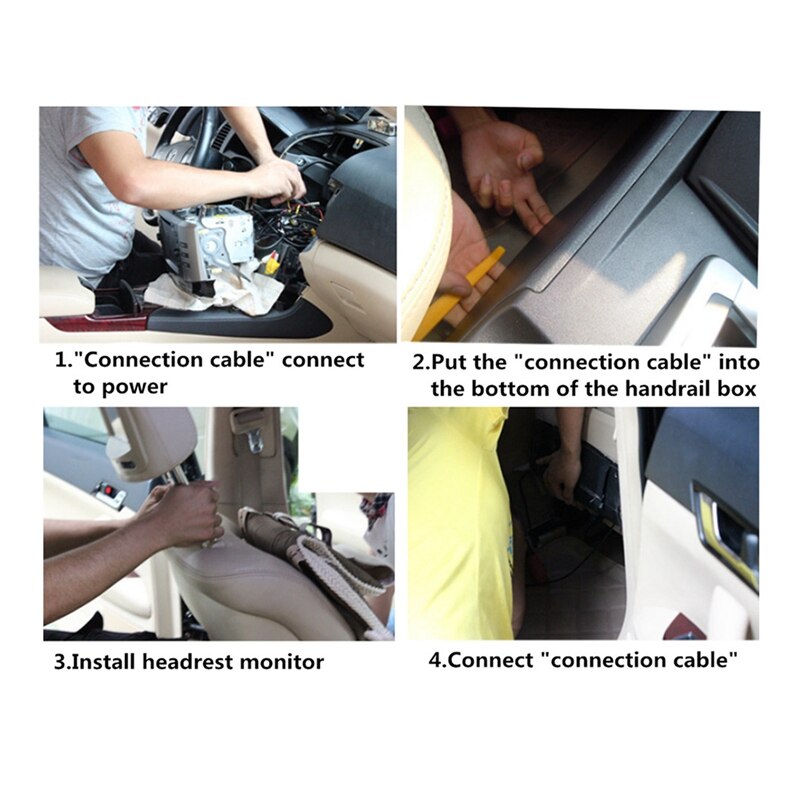 1."Connection cable" connect to power

2.Put the "connection cable" into the bottom of the handrail box

3.Install headrest monitor

4.Connect "connection cable"