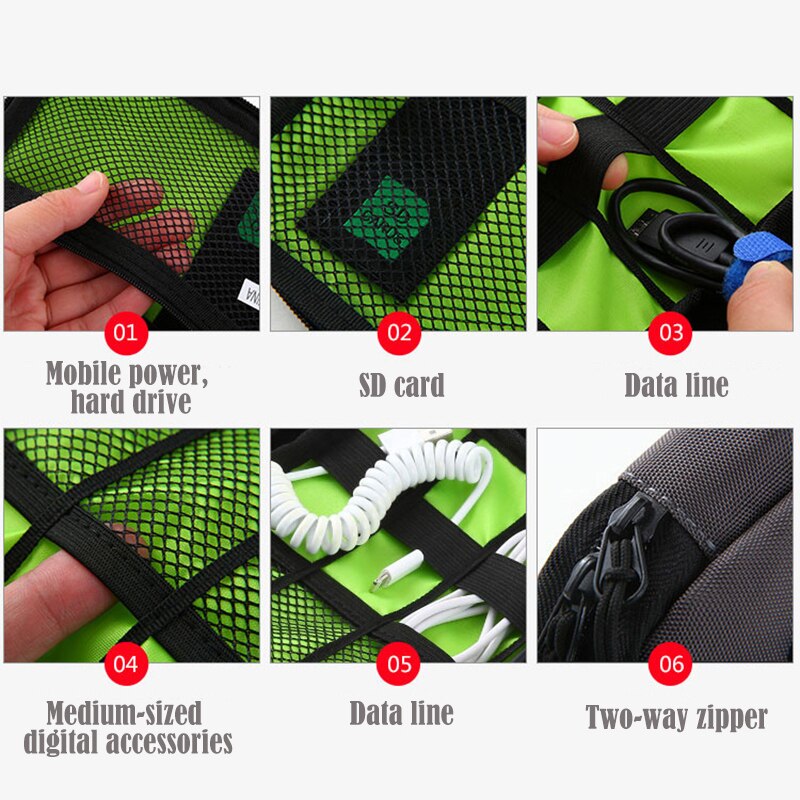 01
Mobile power, hard drive

02
SD card

03
Data line

04
Medium-sized digital accessories

05
Data line

06
Two-way zipper