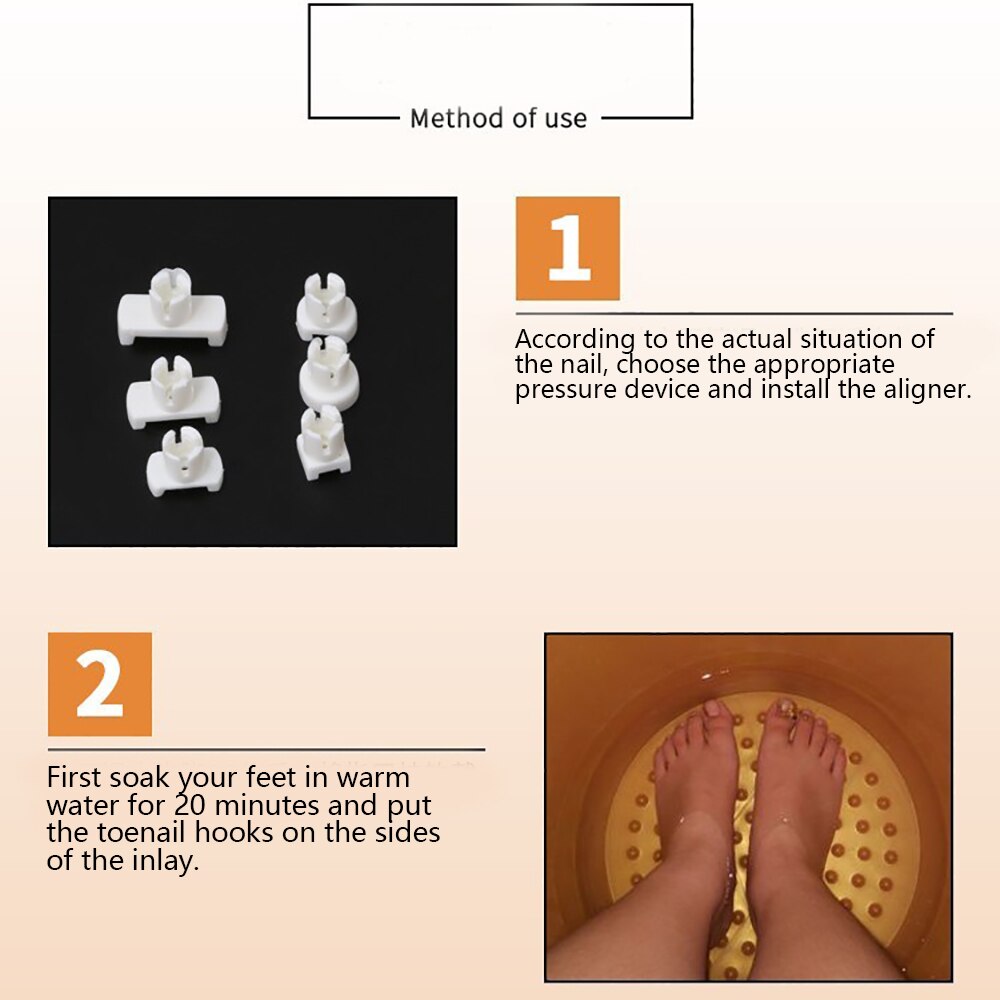 Method of use

1

According to the actual situation of the nail, choose the appropriate pressure device and install the aligner.

2

First soak your feet in warm water for 20 minutes and put the toenail hooks on the sides of the inlay.