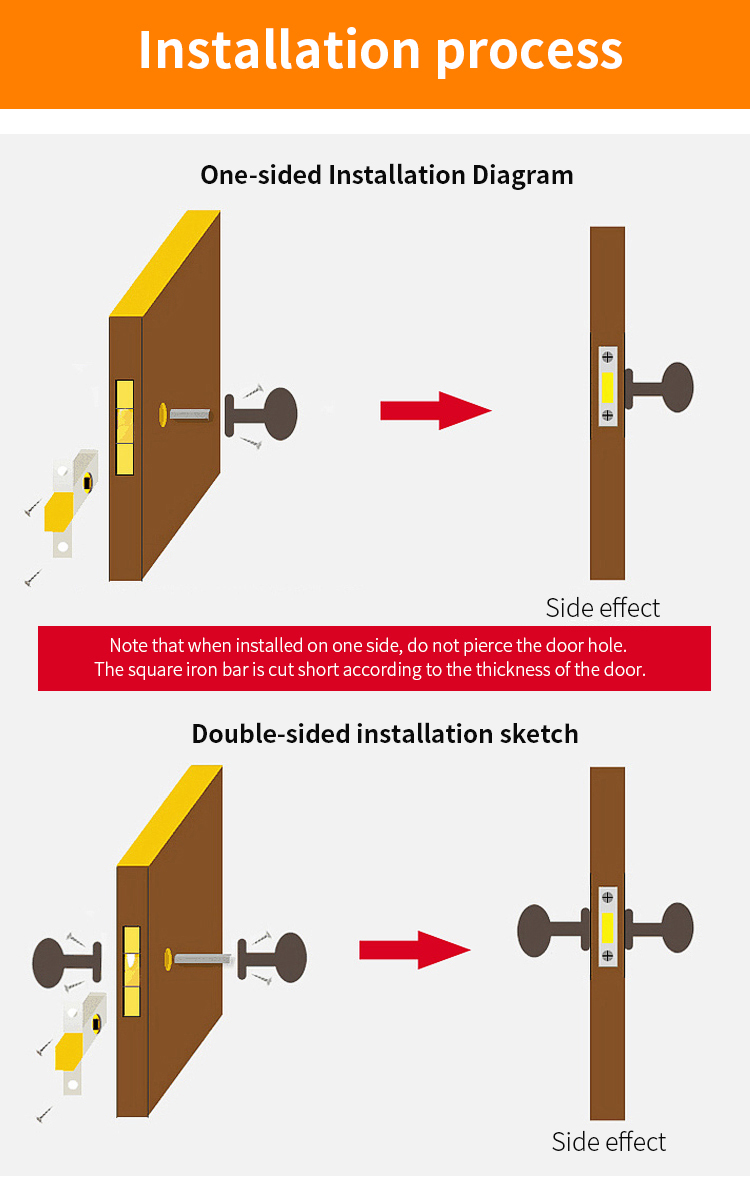 Installation process

One-sided Installation Diagram

Side effect

Note that when installed on one side, do not pierce the door hole.
The square iron bar is cut short according to the thickness of the door.

Double-sided installation sketch

Side effect