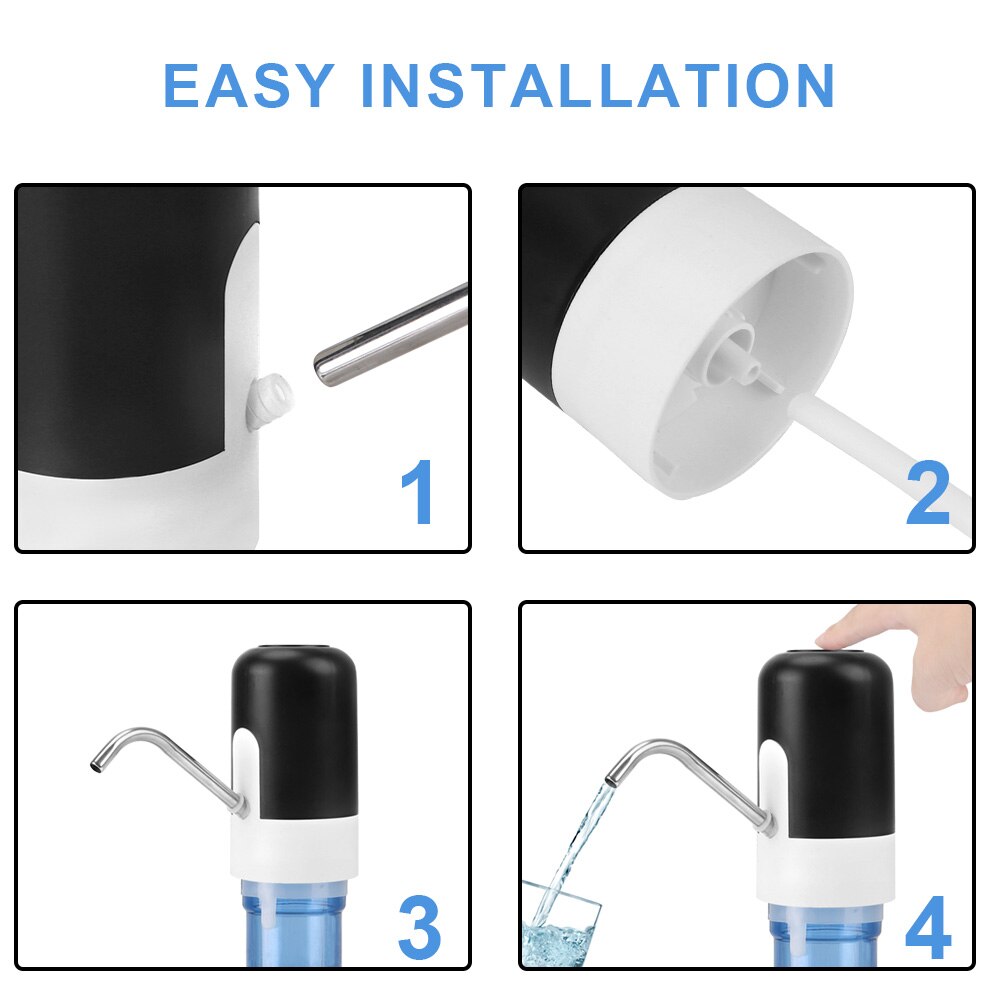 EASY INSTALLATION

1

2

3

4