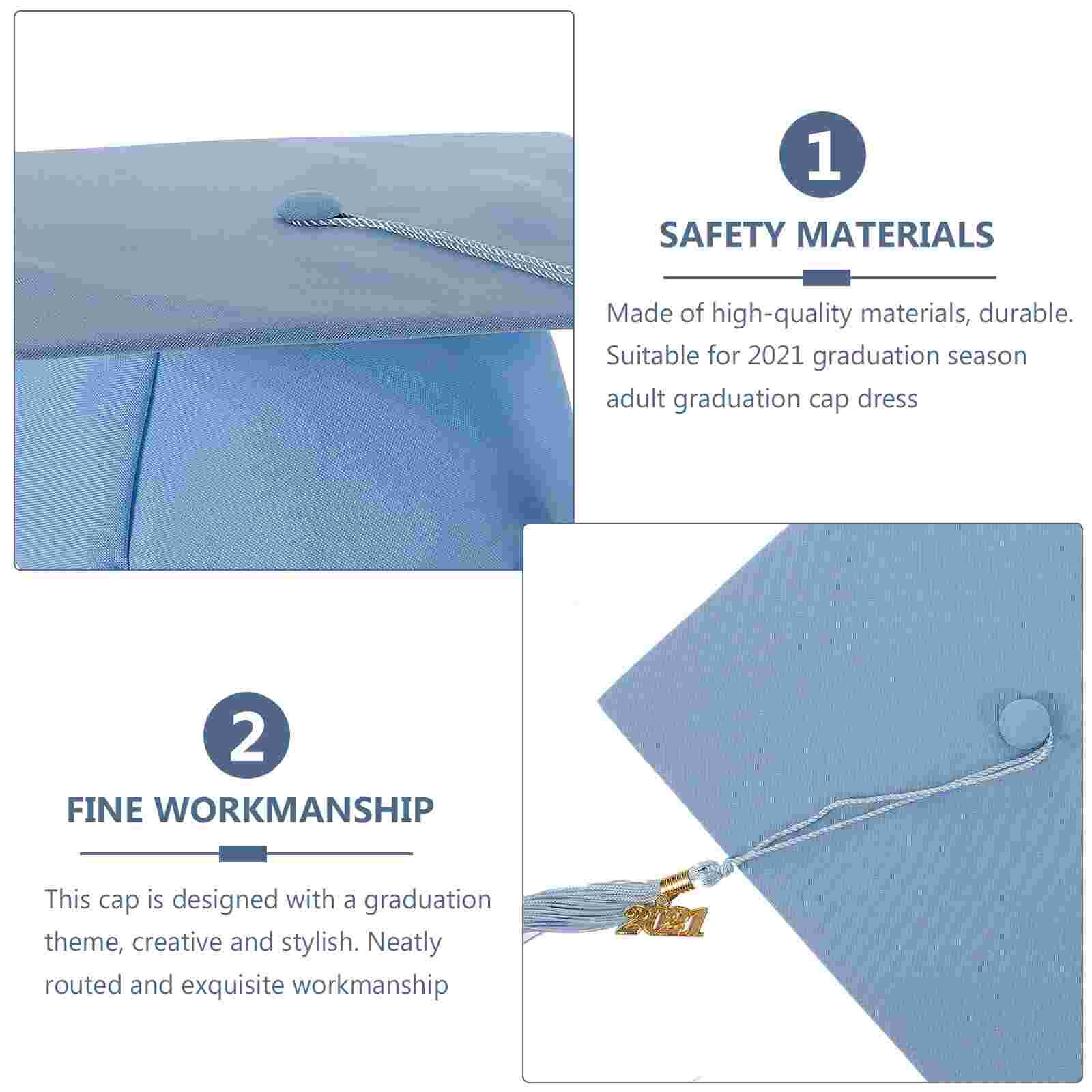 1

SAFETY MATERIALS

Made of high-quality materials, durable. Suitable for 2021 graduation season adult graduation cap dress

2

FINE WORKMANSHIP

This cap is designed with a graduation theme, creative and stylish. Neatly routed and exquisite workmanship

2021