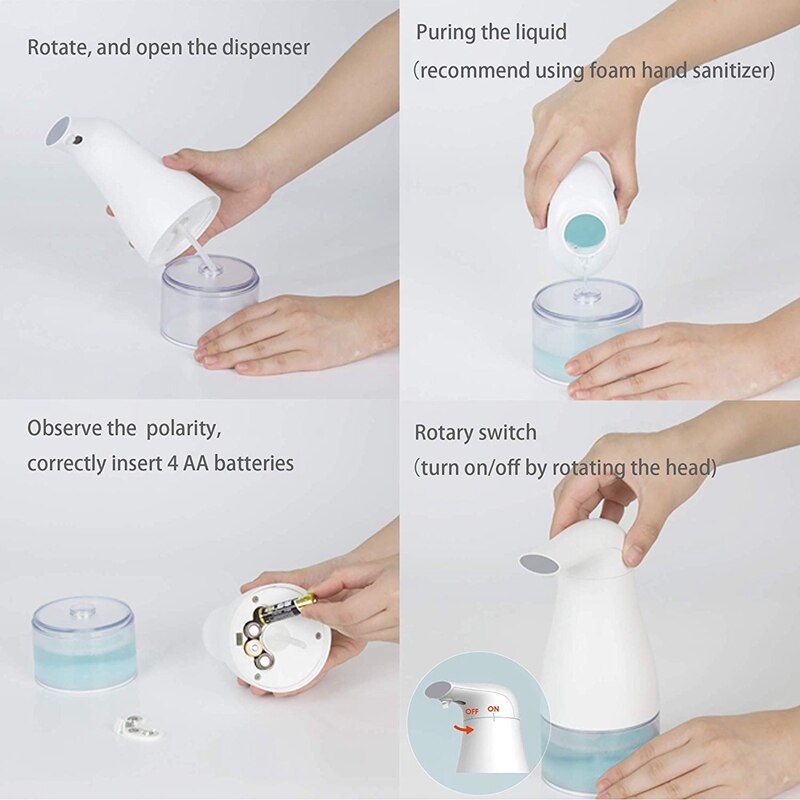 Rotate, and open the dispenser

Puring the liquid
(recommend using foam hand sanitizer)

Observe the polarity,
correctly insert 4 AA batteries

Rotary switch
(turn on/off by rotating the head)

OFF ON