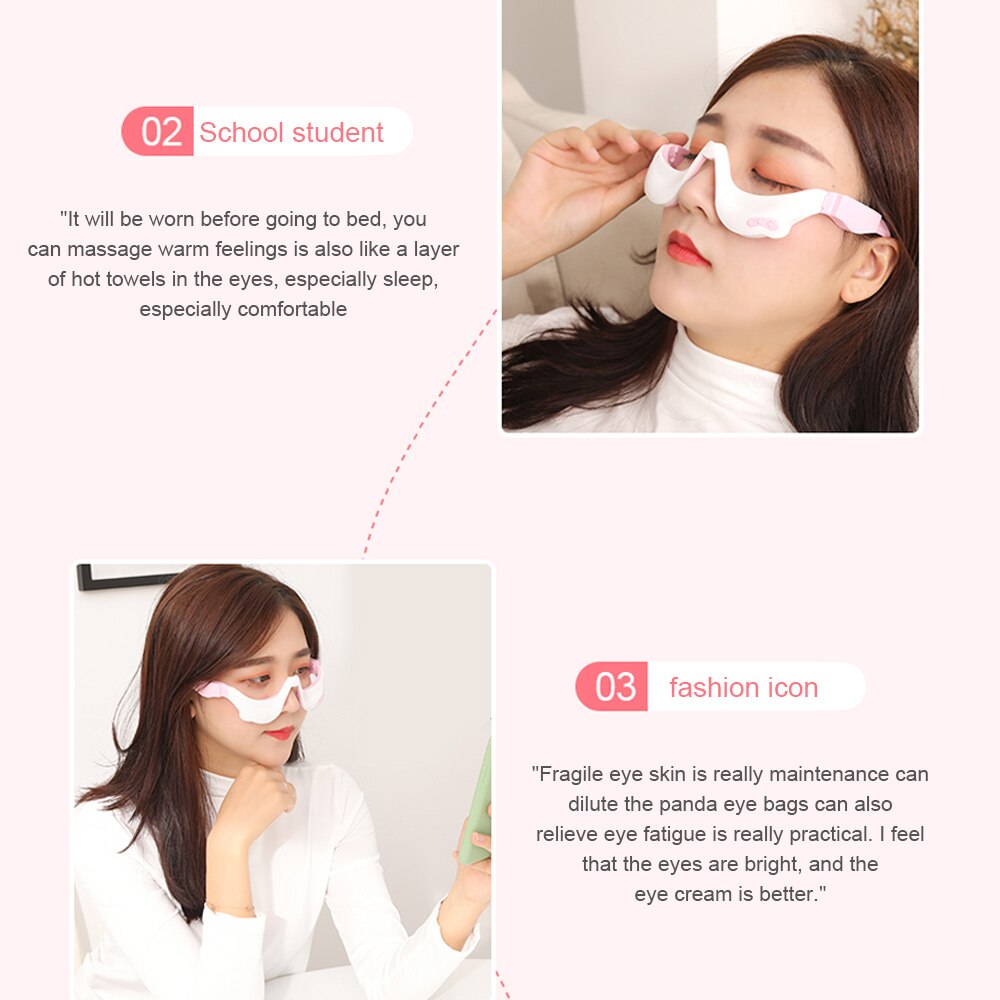 02 School student

"It will be worn before going to bed, you can massage warm feelings is also like a layer of hot towels in the eyes, especially sleep, especially comfortable

03 fashion icon

"Fragile eye skin is really maintenance can dilute the panda eye bags can also relieve eye fatigue is really practical. I feel that the eyes are bright, and the eye cream is better."