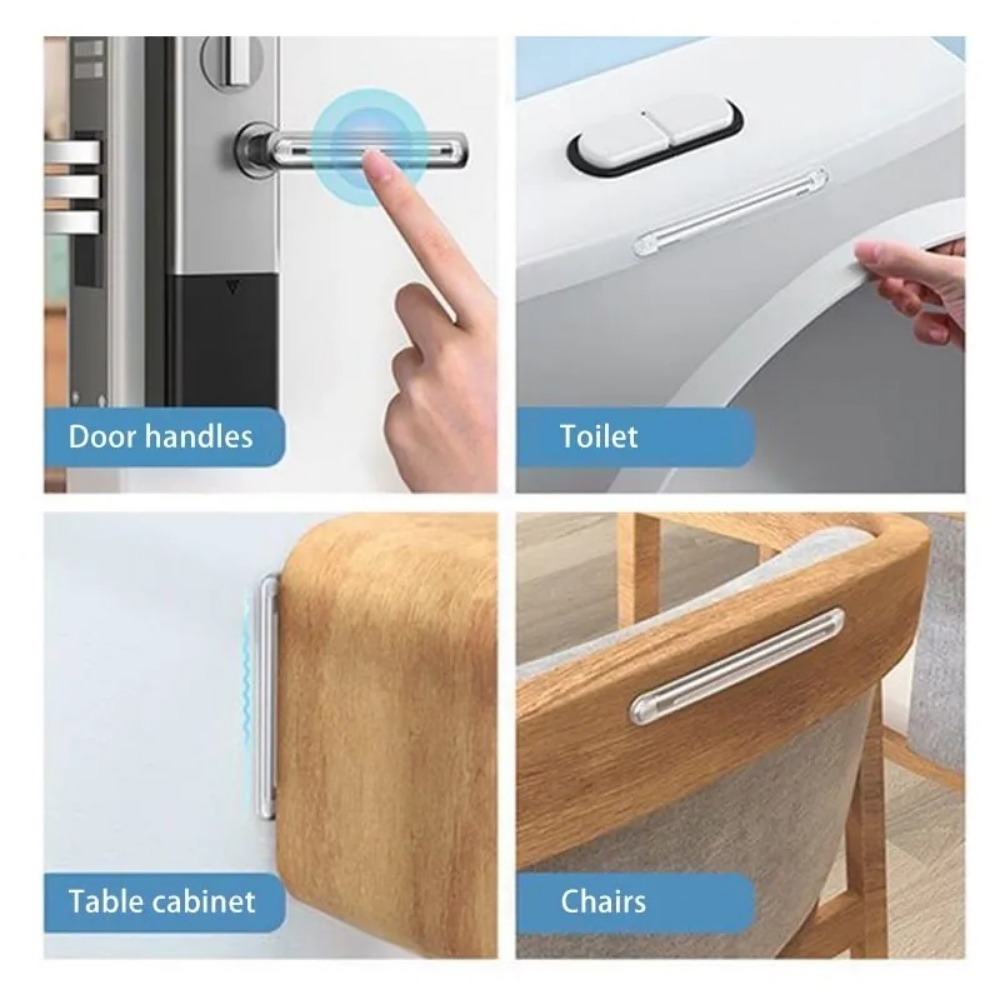 Door handles

Toilet

Table cabinet

Chairs