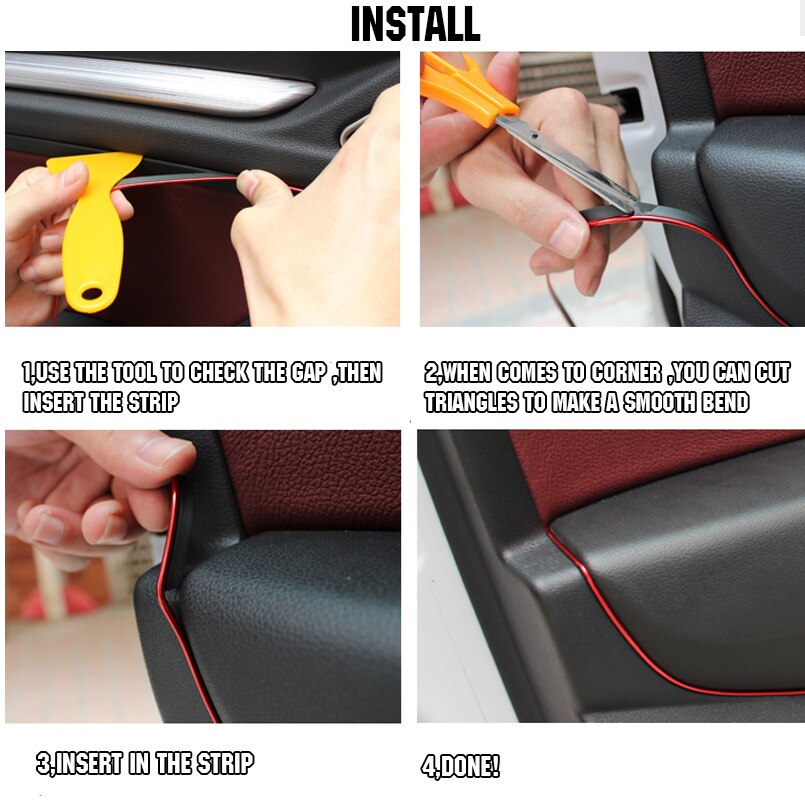 INSTALL

1,USE THE TOOL TO CHECK THE GAP ,THEN INSERT THE STRIP

2,WHEN COMES TO CORNER ,YOU CAN CUT TRIANGLES TO MAKE A SMOOTH BEND

3,INSERT IN THE STRIP

4,DONE!