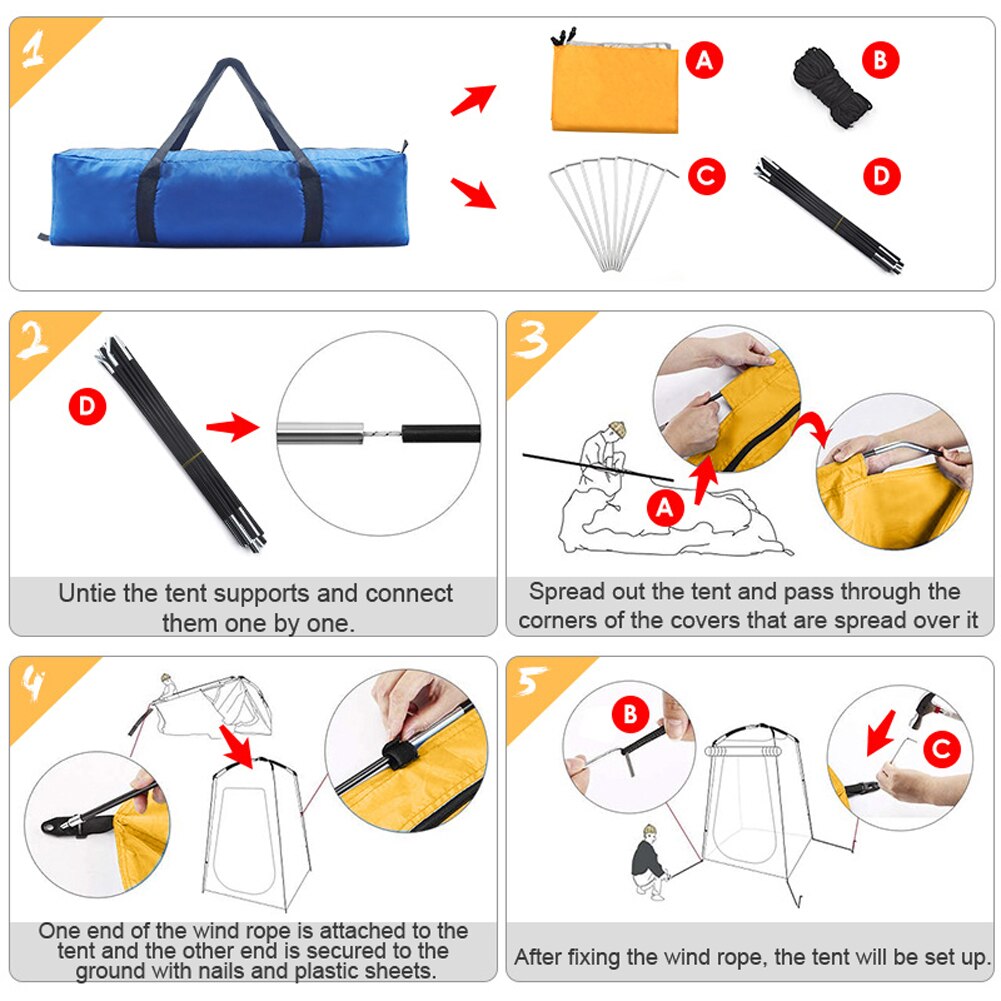 1

A

B

C

D

2

D

Untie the tent supports and connect them one by one.

3

A

Spread out the tent and pass through the corners of the covers that are spread over it

4

One end of the wind rope is attached to the tent and the other end is secured to the ground with nails and plastic sheets.

5

B

C

After fixing the wind rope, the tent will be set up.