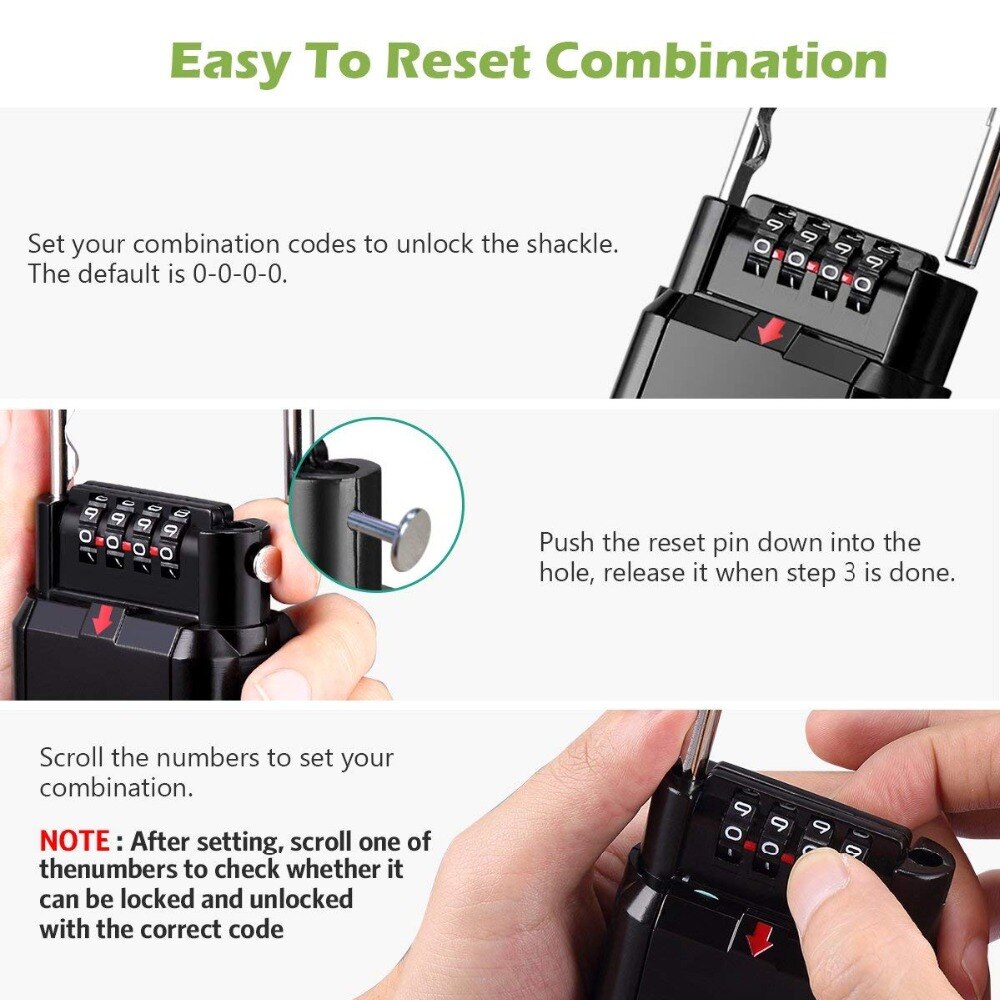 Easy To Reset Combination

Set your combination codes to unlock the shackle. The default is 0-0-0-0.

Push the reset pin down into the hole, release it when step 3 is done.

Scroll the numbers to set your combination.

NOTE : After setting, scroll one of thenumbers to check whether it can be locked and unlocked with the correct code