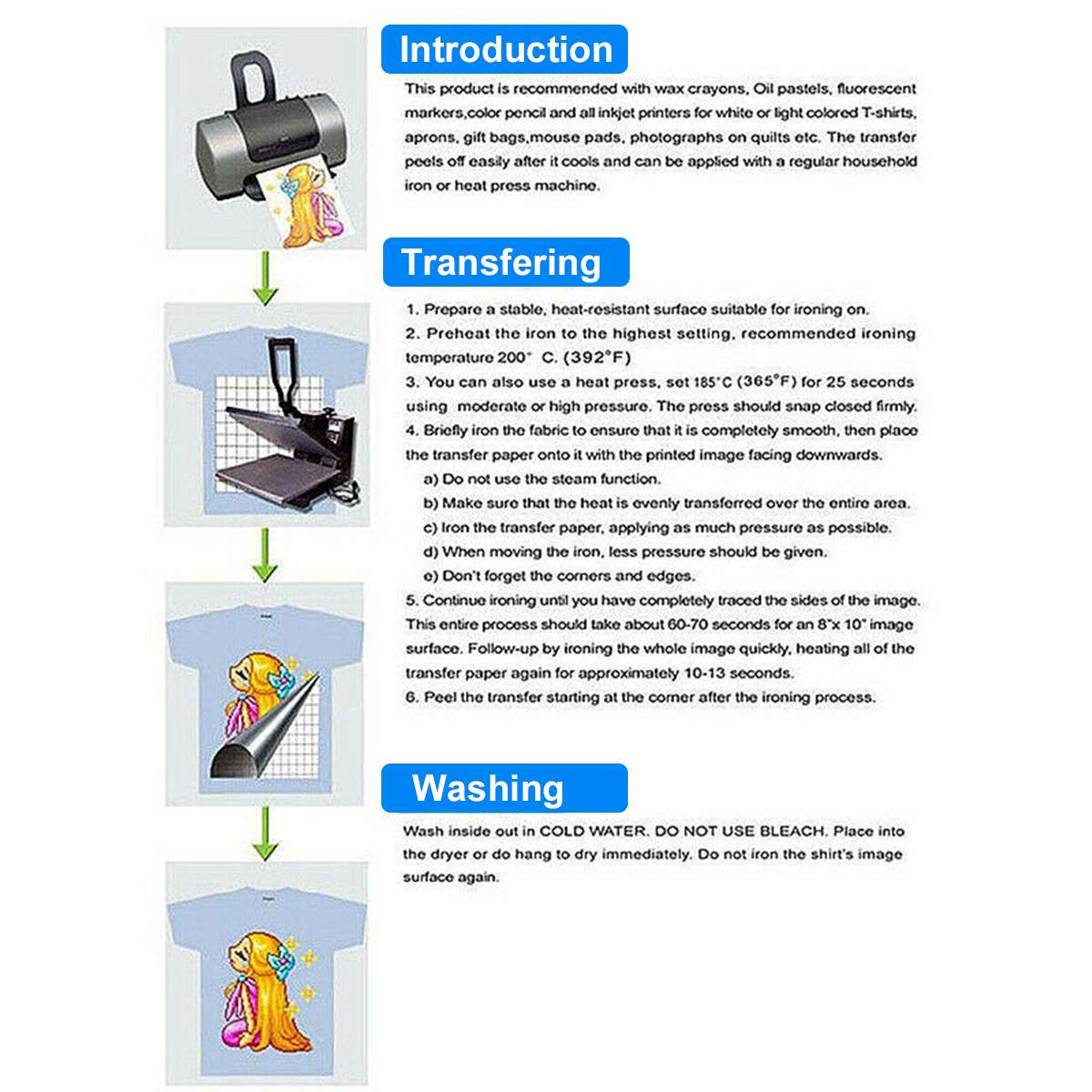 Introduction

This product is recommended with wax crayons, Oil pastels, fluorescent markers,color pencil and all inkjet printers for white or light colored T-shirts, aprons, gift bags,mouse pads, photographs on quilts etc. The transfer peels off easily after it cools and can be applied with a regular household iron or heat press machine.

Transfering

1. Prepare a stable, heat-resistant surface suitable for ironing on.
2. Preheat the iron to the highest setting, recommended ironing temperature 200° C. (392°F)
3. You can also use a heat press, set 185°C (365°F) for 25 seconds using moderate or high pressure. The press should snap closed firmly.
4. Briefly iron the fabric to ensure that it is completely smooth, then place the transfer paper onto it with the printed image facing downwards.
a) Do not use the steam function.
b) Make sure that the heat is evenly transferred over the entire area.
c) Iron the transfer paper, applying as much pressure as possible.
d) When moving the iron, less pressure should be given.
e) Don't forget the corners and edges.
5. Continue ironing until you have completely traced the sides of the image. This entire process should take about 60-70 seconds for an 8"x 10" image surface. Follow-up by ironing the whole image quickly, heating all of the transfer paper again for approximately 10-13 seconds.
6. Peel the transfer starting at the corner after the ironing process.

Washing

Wash inside out in COLD WATER. DO NOT USE BLEACH. Place into the dryer or do hang to dry immediately. Do not iron the shirt's image surface again.