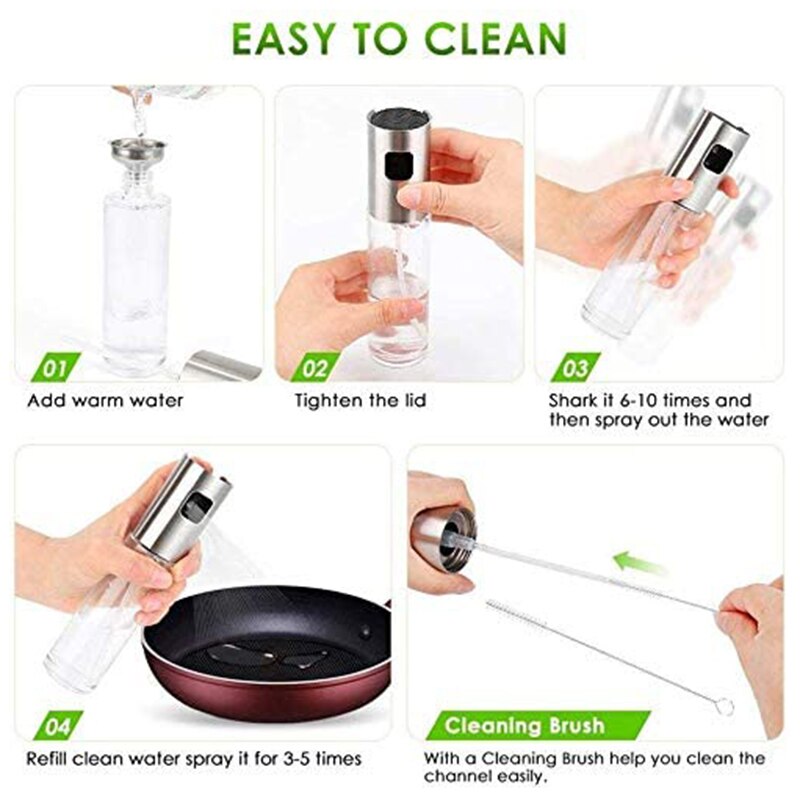 EASY TO CLEAN

01
Add warm water

02
Tighten the lid

03
Shark it 6-10 times and then spray out the water

04
Refill clean water spray it for 3-5 times

Cleaning Brush
With a Cleaning Brush help you clean the channel easily.