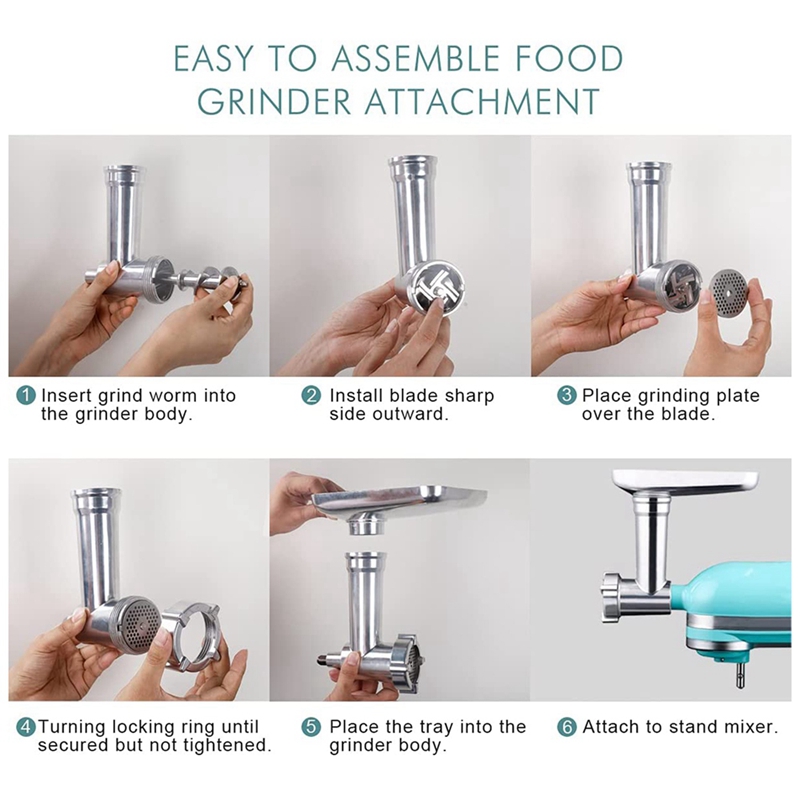 EASY TO ASSEMBLE FOOD GRINDER ATTACHMENT

1 Insert grind worm into the grinder body.

2 Install blade sharp side outward.

3 Place grinding plate over the blade.

4 Turning locking ring until secured but not tightened.

5 Place the tray into the grinder body.

6 Attach to stand mixer.