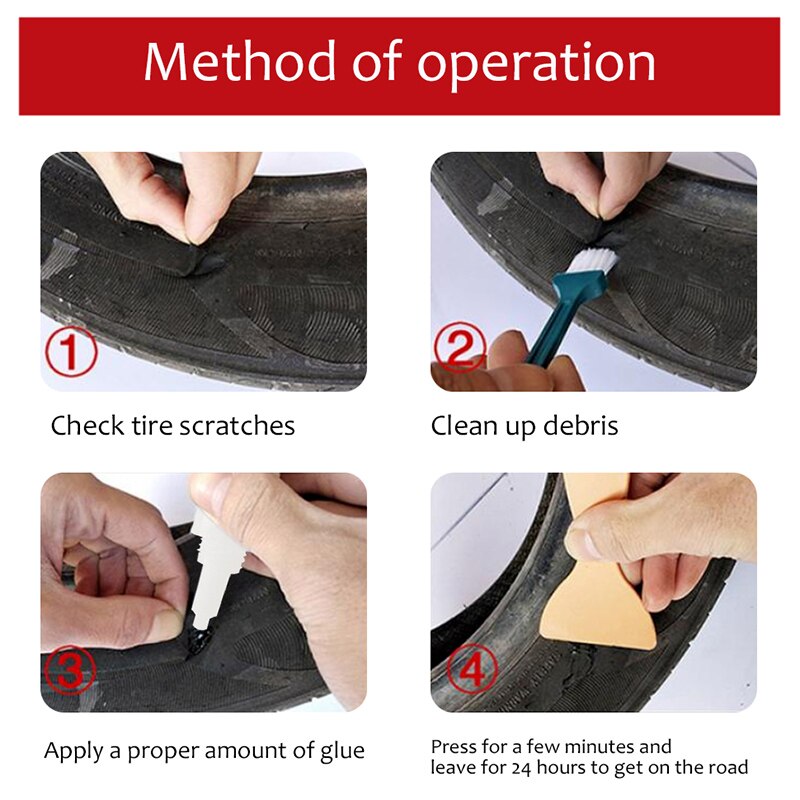 Method of operation

①

Check tire scratches

②

Clean up debris

③

Apply a proper amount of glue

④

Press for a few minutes and leave for 24 hours to get on the road