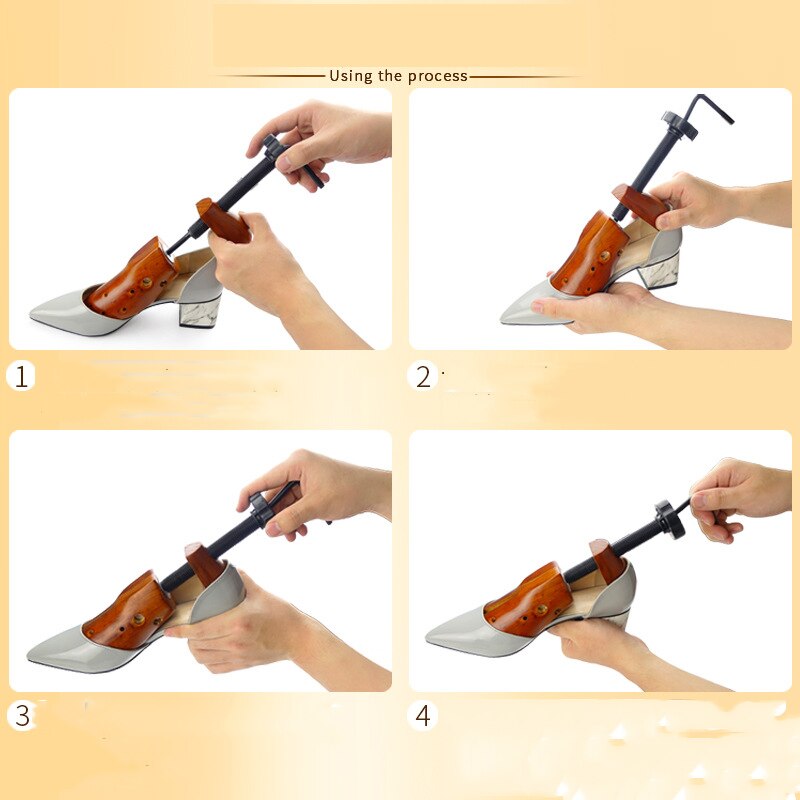 Using the process

1

2

3

4