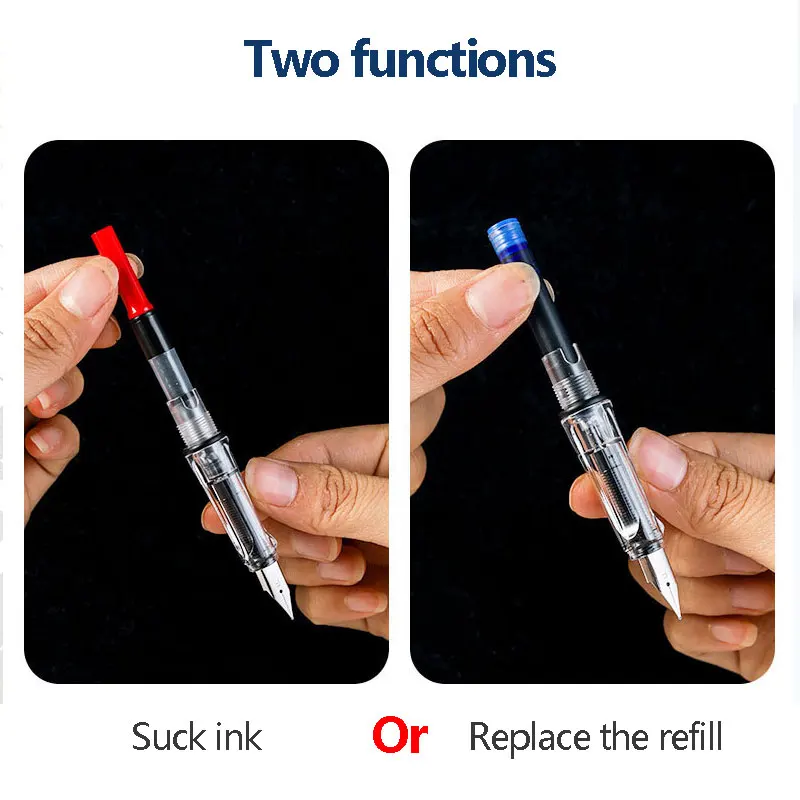 Two functions

Suck ink Or Replace the refill