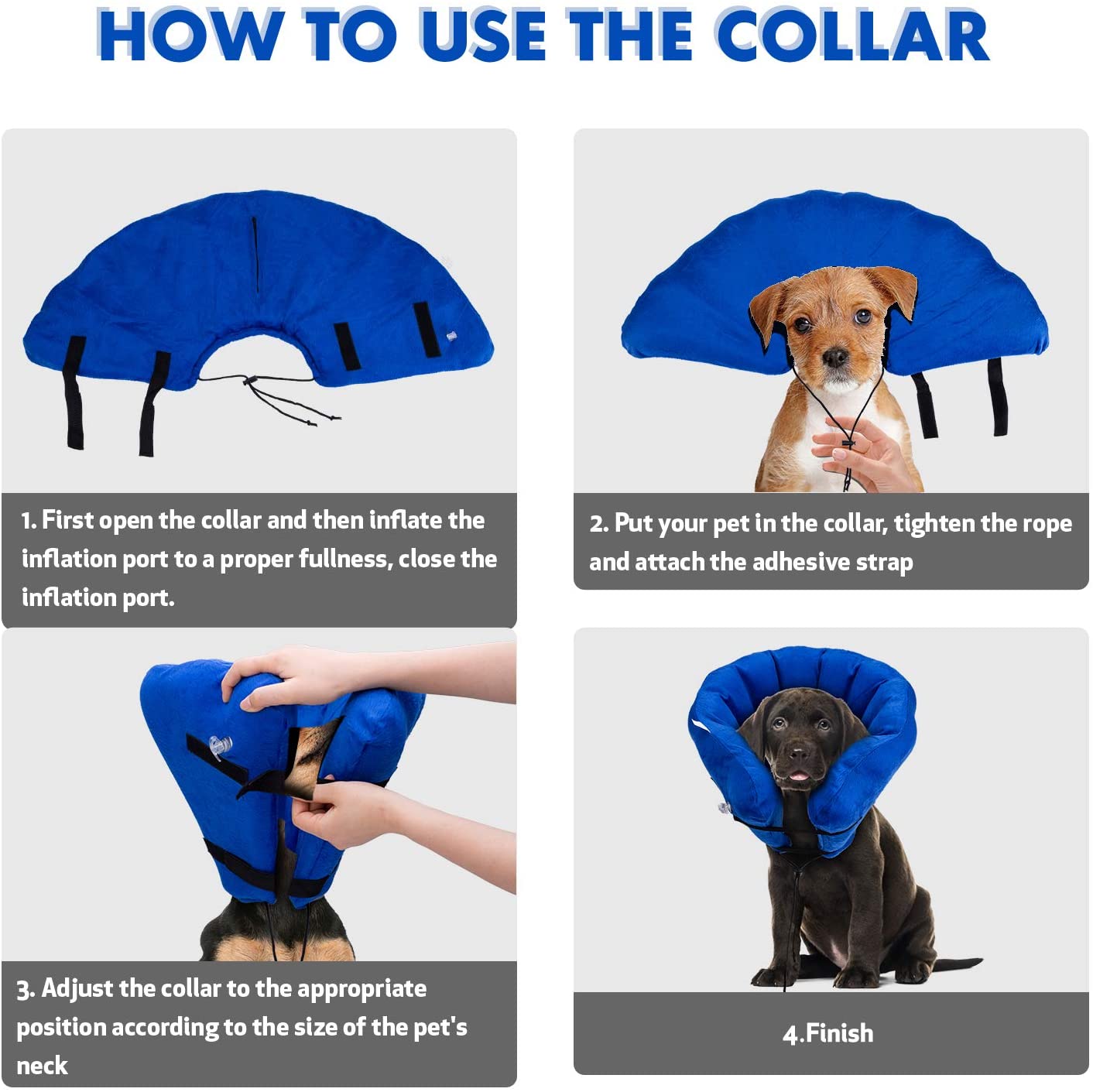 HOW TO USE THE COLLAR

1. First open the collar and then inflate the inflation port to a proper fullness, close the inflation port.

2. Put your pet in the collar, tighten the rope and attach the adhesive strap

3. Adjust the collar to the appropriate position according to the size of the pet's neck

4.Finish