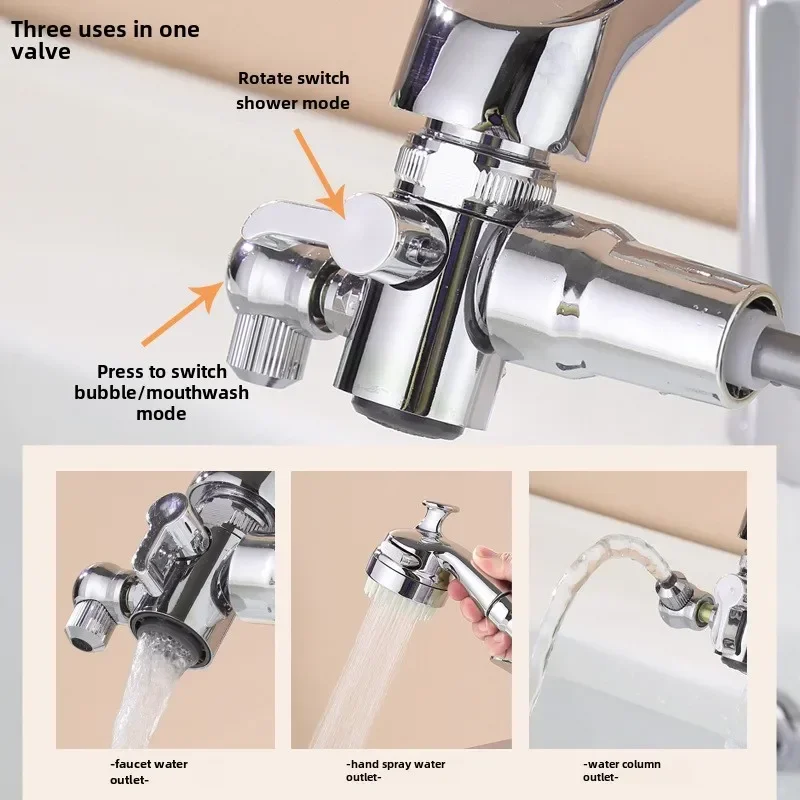 Three uses in one valve

Rotate switch shower mode

Press to switch bubble/mouthwash mode

-faucet water outlet-

-hand spray water outlet-

-water column outlet-