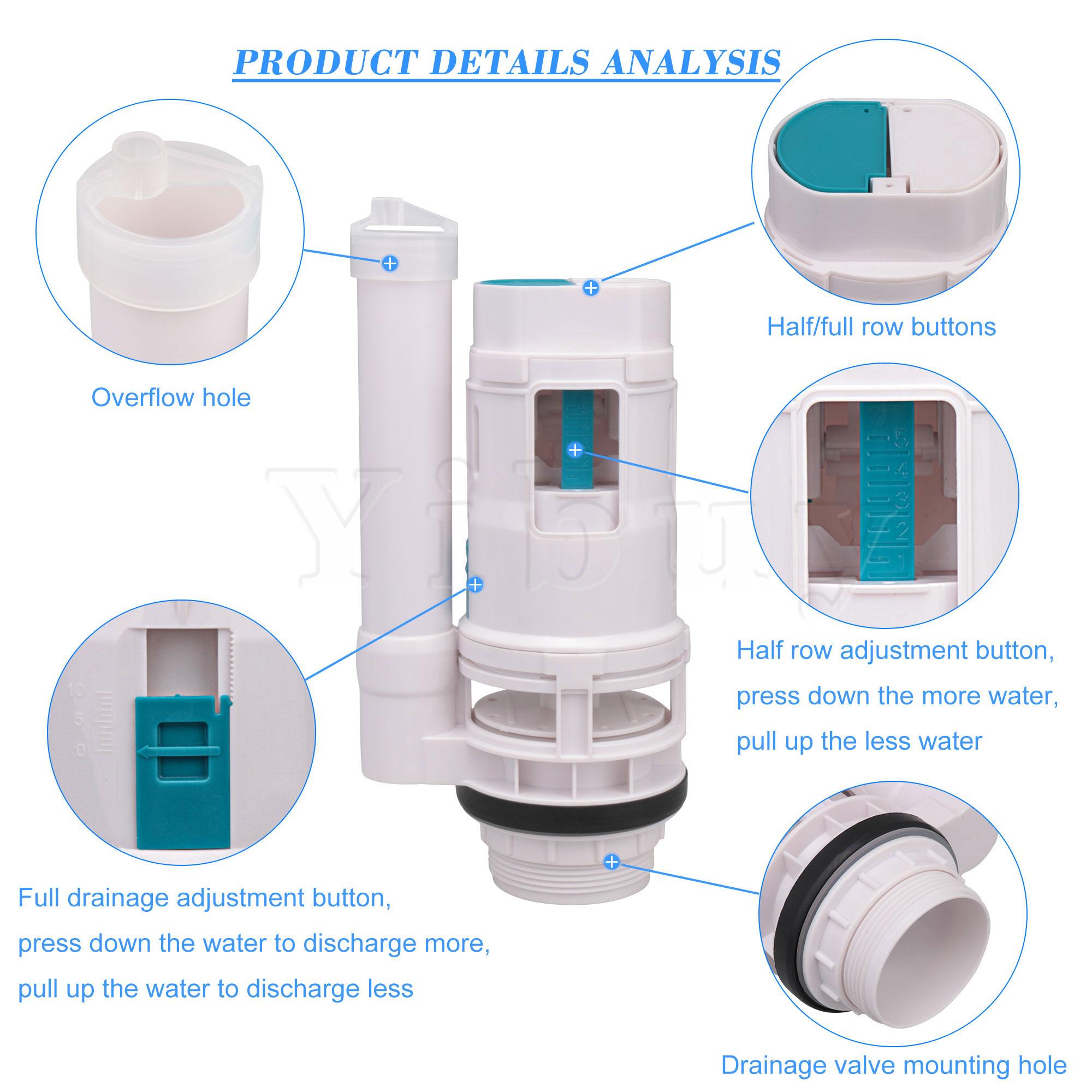 PRODUCT DETAILS ANALYSIS

Overflow hole

Half/full row buttons

5
4
3
2
1

Half row adjustment button, press down the more water, pull up the less water

10
5
0

Full drainage adjustment button, press down the water to discharge more, pull up the water to discharge less

Drainage valve mounting hole

Yibuy