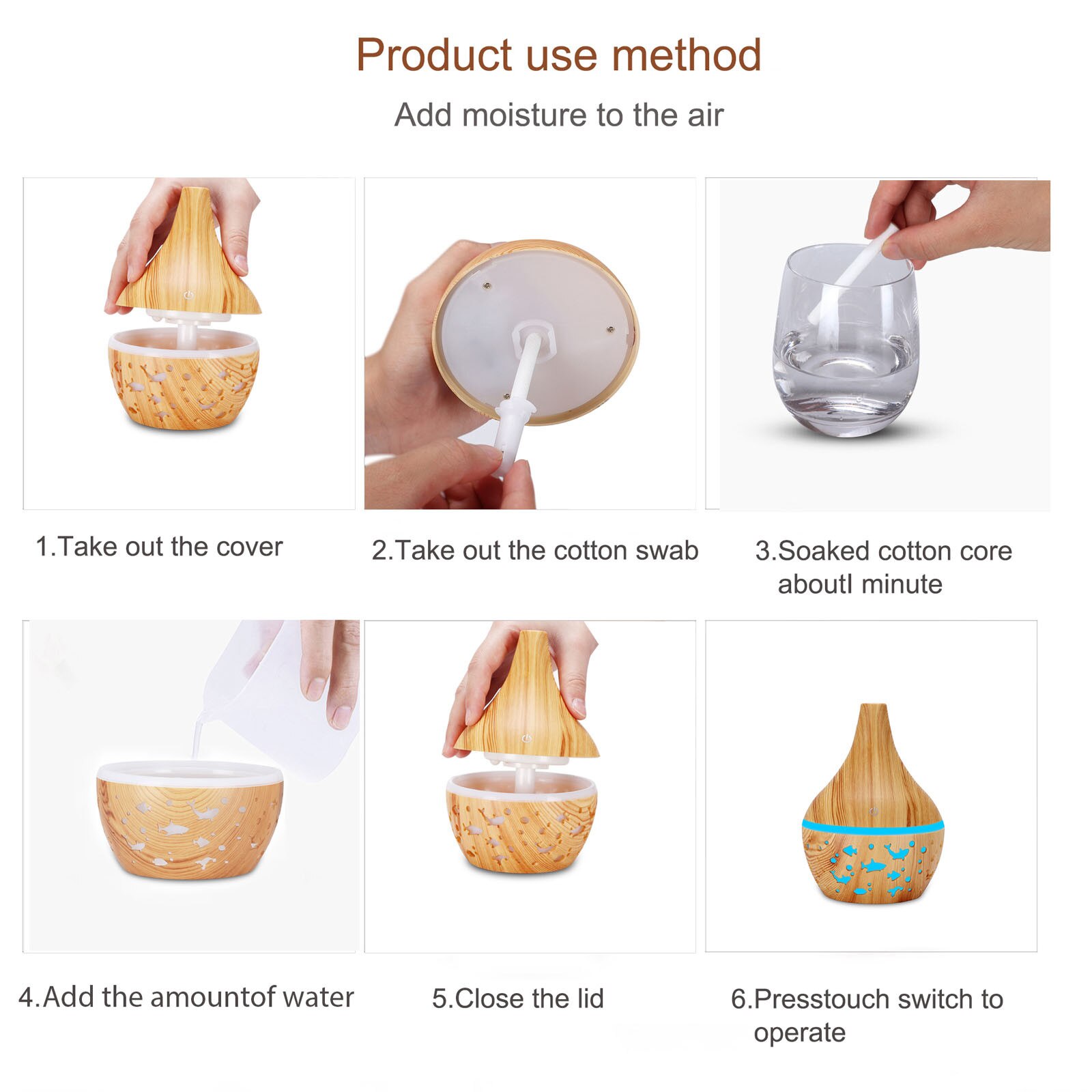 Product use method
Add moisture to the air

1.Take out the cover

2.Take out the cotton swab

3.Soaked cotton core aboutl minute

4.Add the amountof water

5.Close the lid

6.Presstouch switch to operate