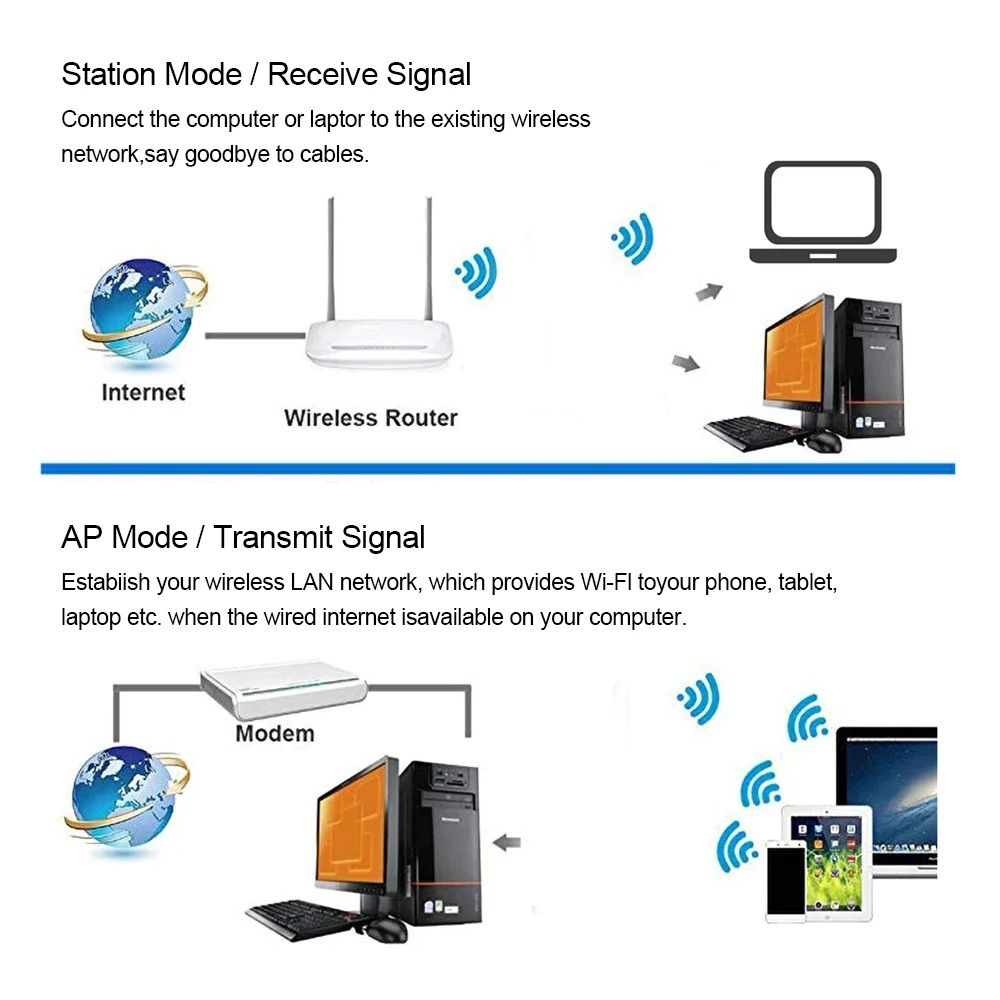 Station Mode / Receive Signal

Connect the computer or laptor to the existing wireless network,say goodbye to cables.

Internet

Wireless Router

AP Mode / Transmit Signal

Estabiish your wireless LAN network, which provides Wi-FI toyour phone, tablet, laptop etc. when the wired internet isavailable on your computer.

Modem