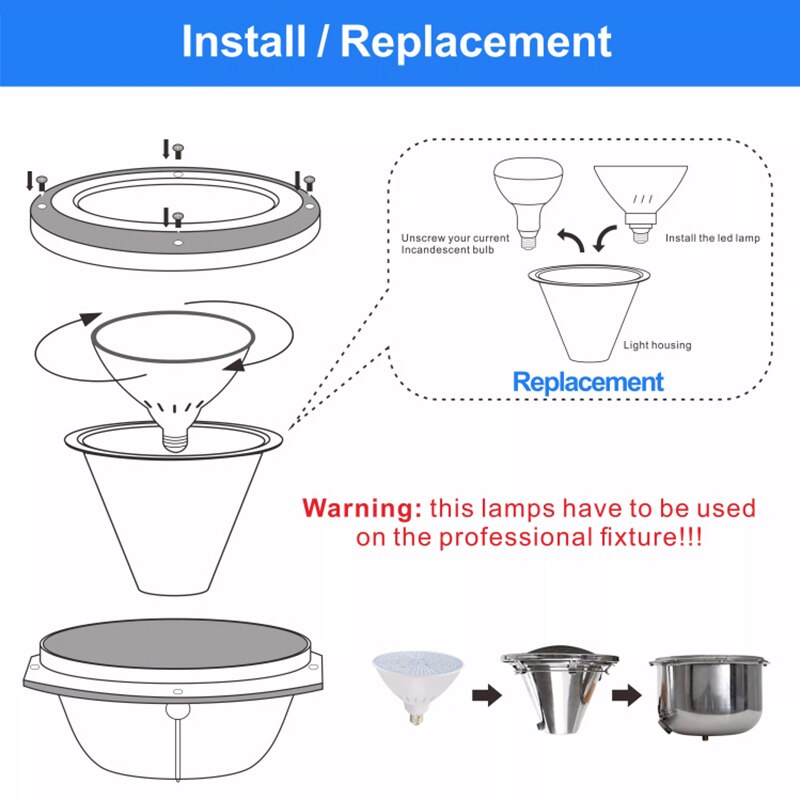 Install / Replacement

Unscrew your current Incandescent bulb

Install the led lamp

Light housing

Replacement

Warning: this lamps have to be used on the professional fixture!!!