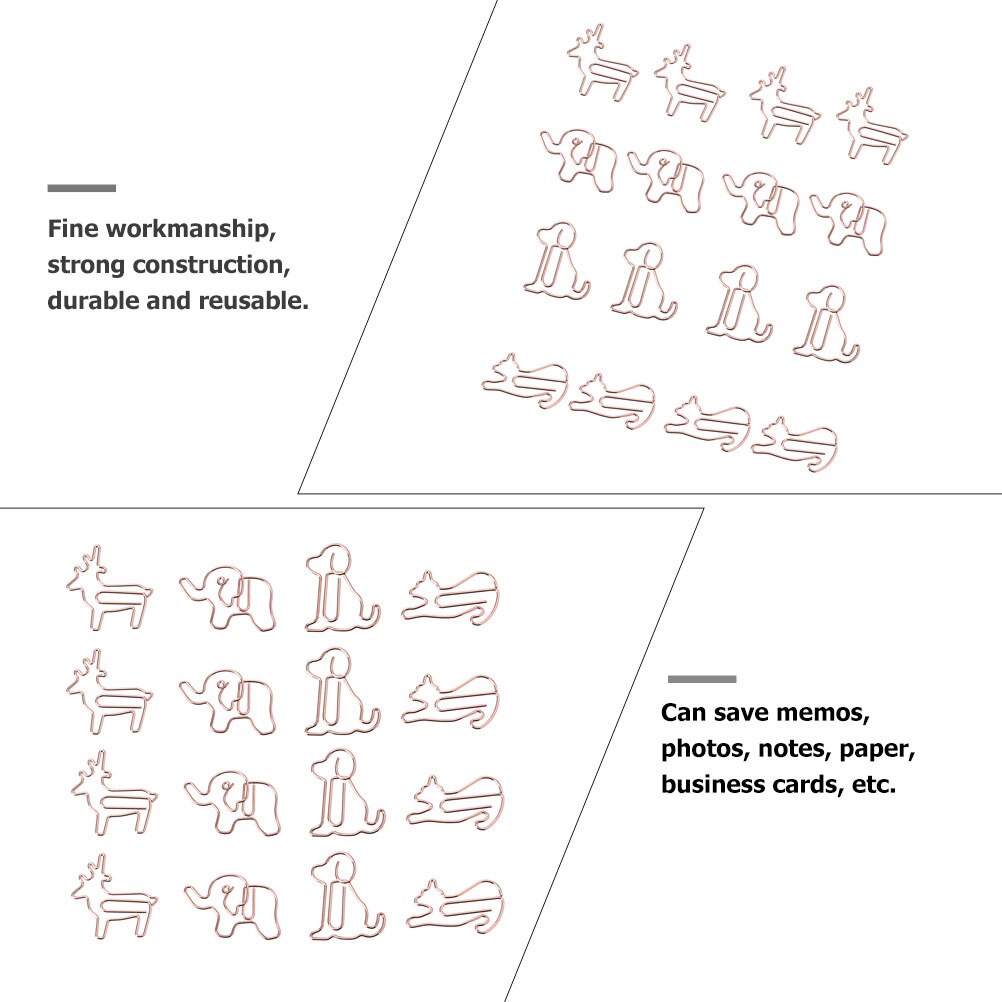 Fine workmanship, strong construction, durable and reusable.

Can save memos, photos, notes, paper, business cards, etc.