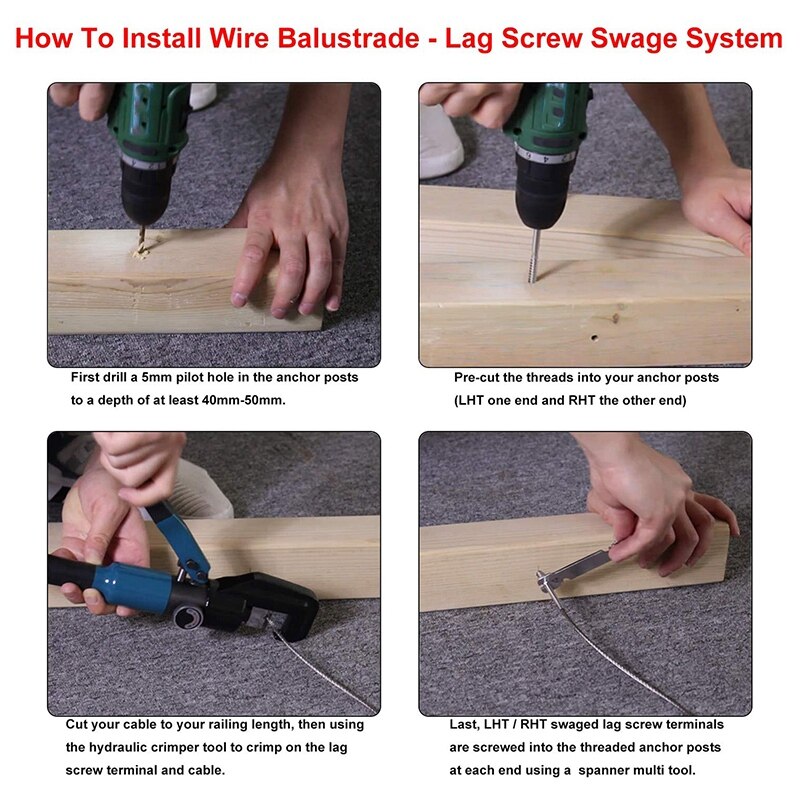 How To Install Wire Balustrade - Lag Screw Swage System

First drill a 5mm pilot hole in the anchor posts to a depth of at least 40mm-50mm.

Pre-cut the threads into your anchor posts (LHT one end and RHT the other end)

Cut your cable to your railing length, then using the hydraulic crimper tool to crimp on the lag screw terminal and cable.

Last, LHT / RHT swaged lag screw terminals are screwed into the threaded anchor posts at each end using a spanner multi tool.