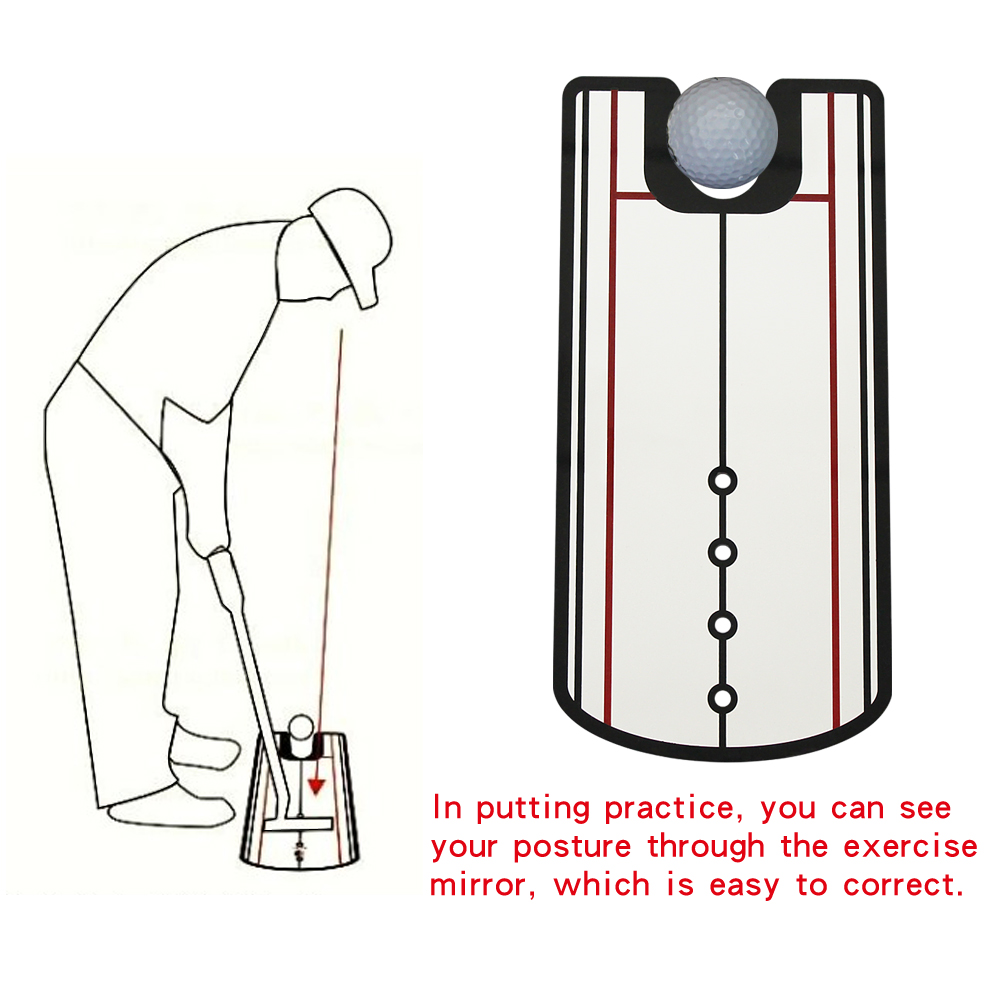 In putting practice, you can see your posture through the exercise mirror, which is easy to correct.