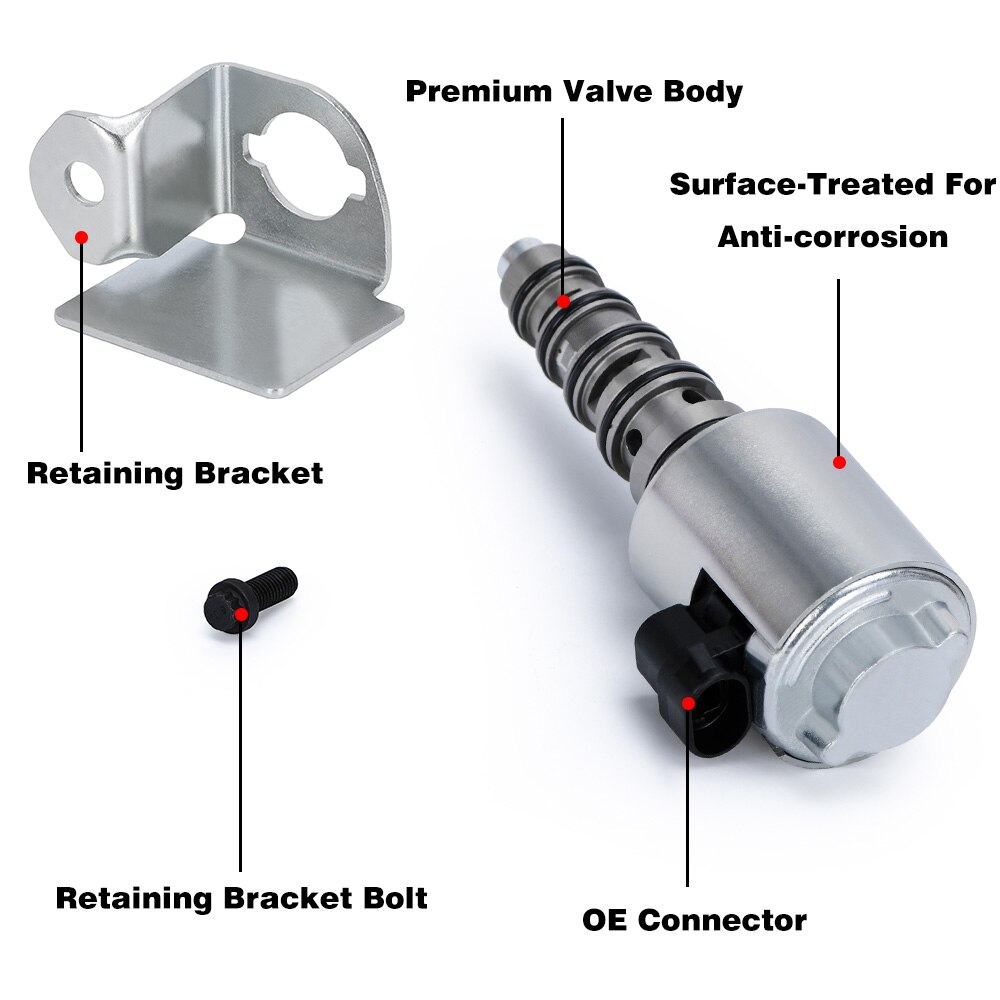 Premium Valve Body

Surface-Treated For Anti-corrosion

Retaining Bracket

Retaining Bracket Bolt

OE Connector