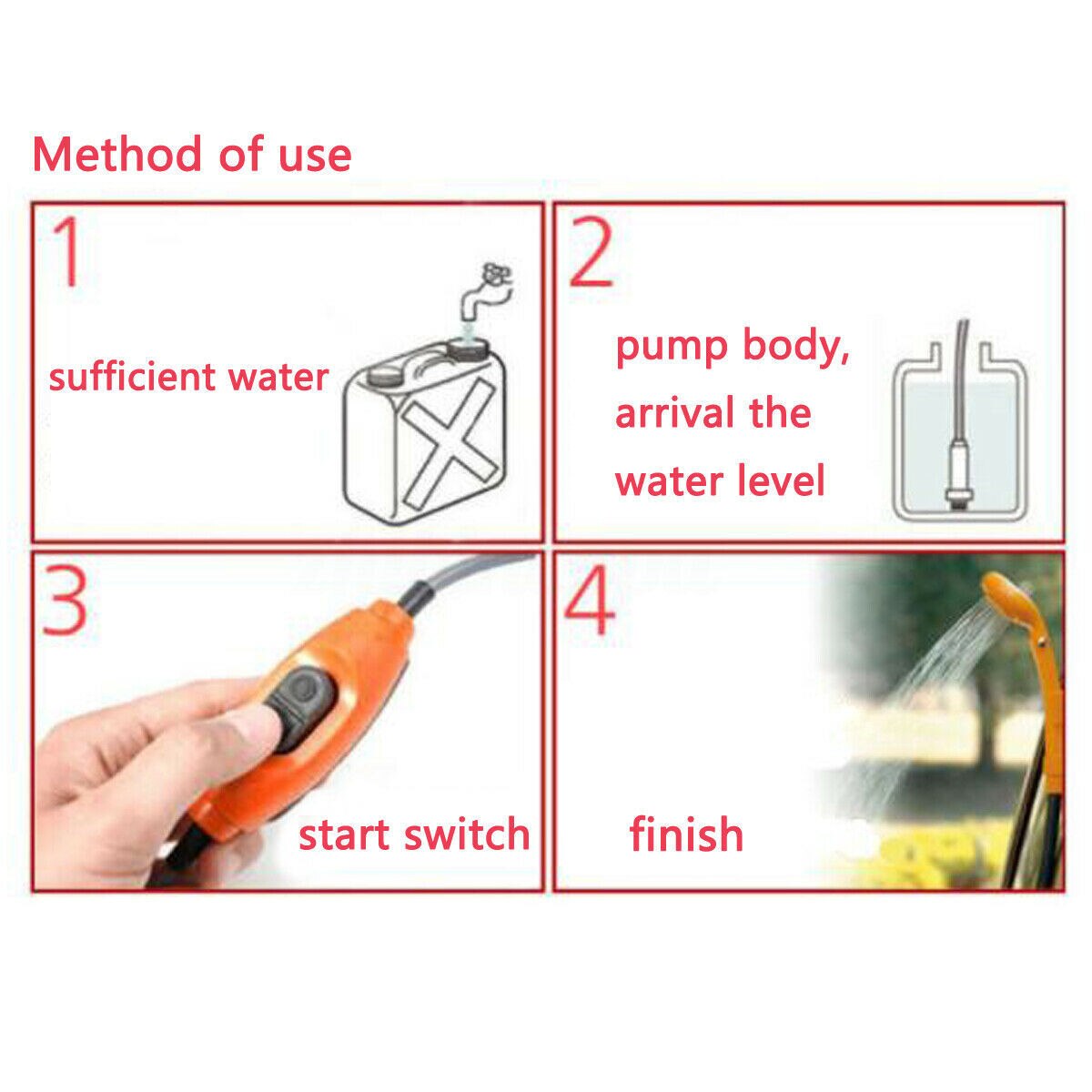 Method of use

1

sufficient water

2

pump body, arrival the water level

3

start switch

4

finish