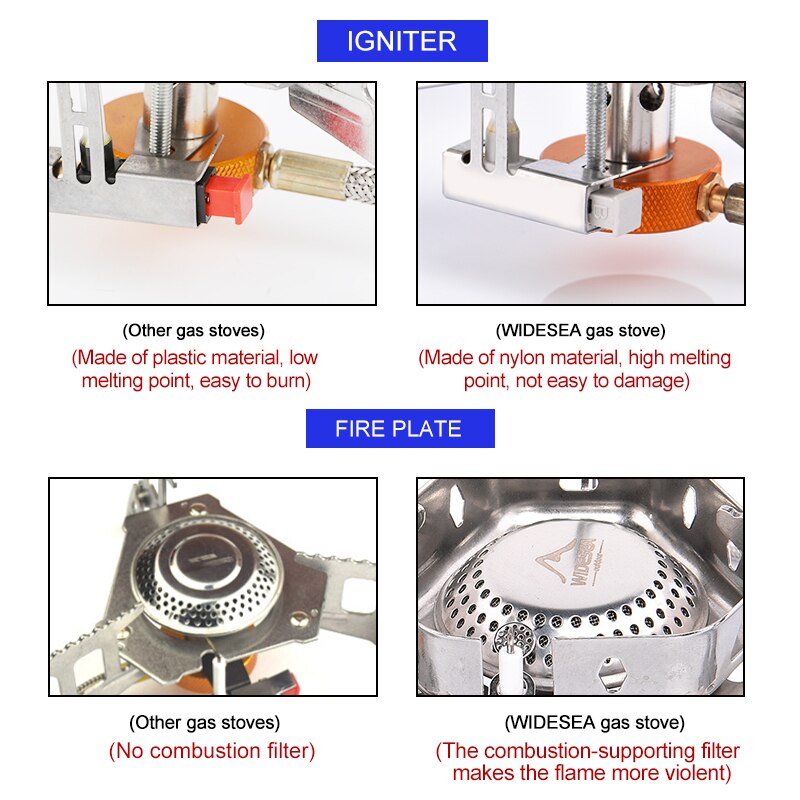 IGNITER

(Other gas stoves)
(Made of plastic material, low melting point, easy to burn)

(WIDESEA gas stove)
(Made of nylon material, high melting point, not easy to damage)

FIRE PLATE

(Other gas stoves)
(No combustion filter)

WIDESEA

(WIDESEA gas stove)
(The combustion-supporting filter makes the flame more violent)