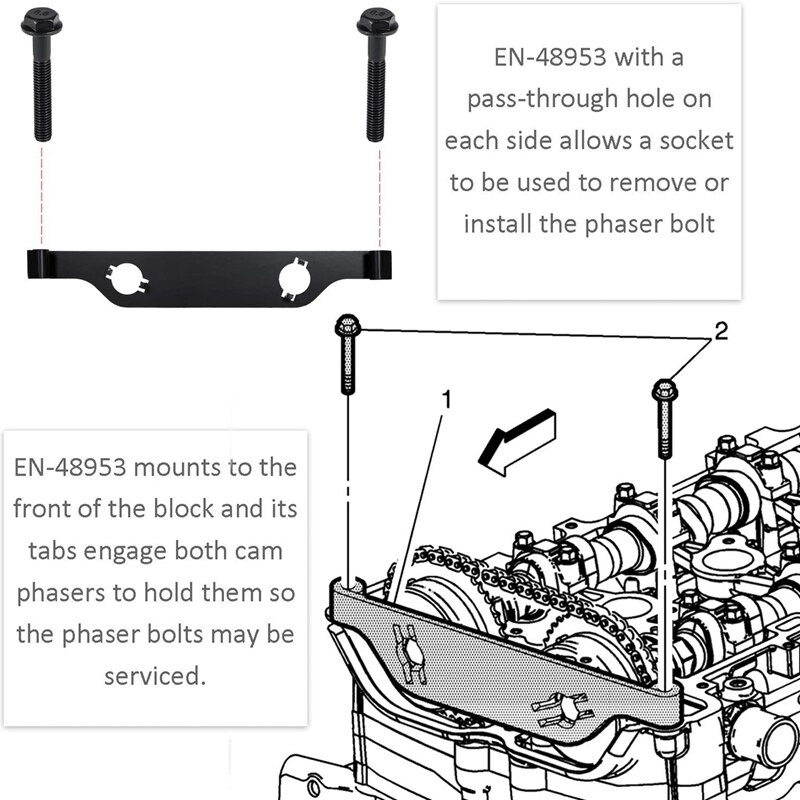 EN-48953 with a pass-through hole on each side allows a socket to be used to remove or install the phaser bolt

2

1

EN-48953 mounts to the front of the block and its tabs engage both cam phasers to hold them so the phaser bolts may be serviced.