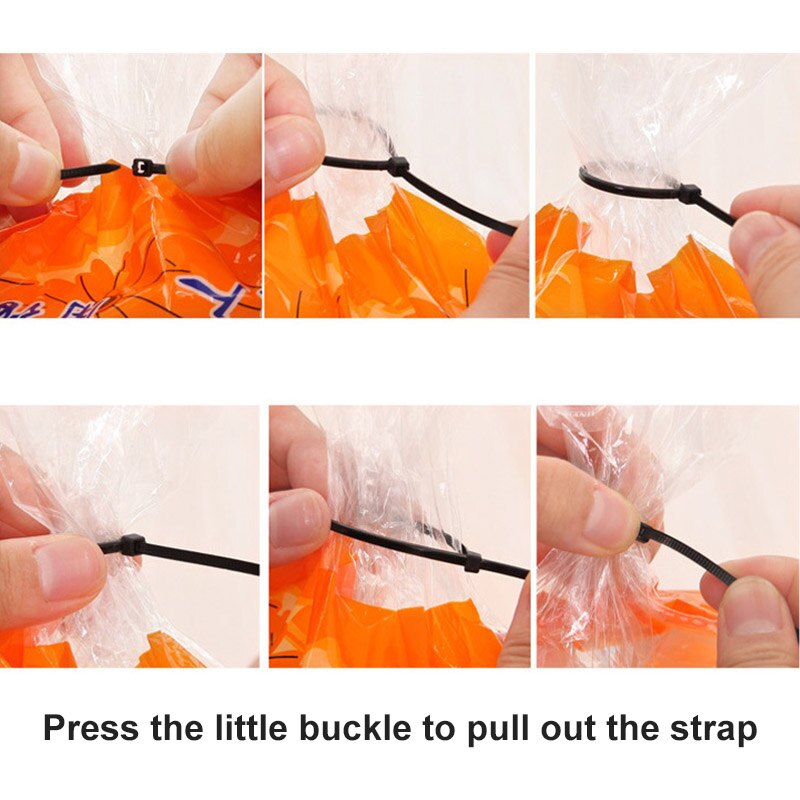 Press the little buckle to pull out the strap