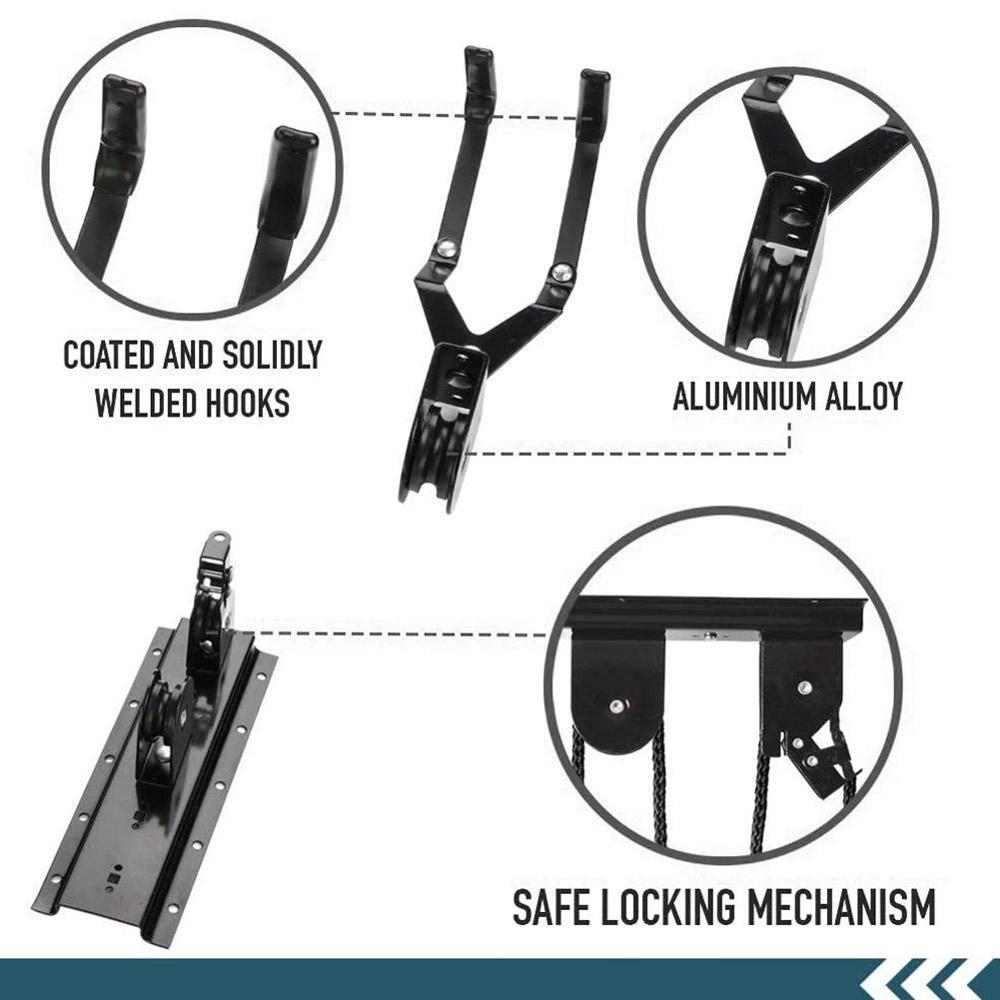 COATED AND SOLIDLY WELDED HOOKS

ALUMINIUM ALLOY

SAFE LOCKING MECHANISM