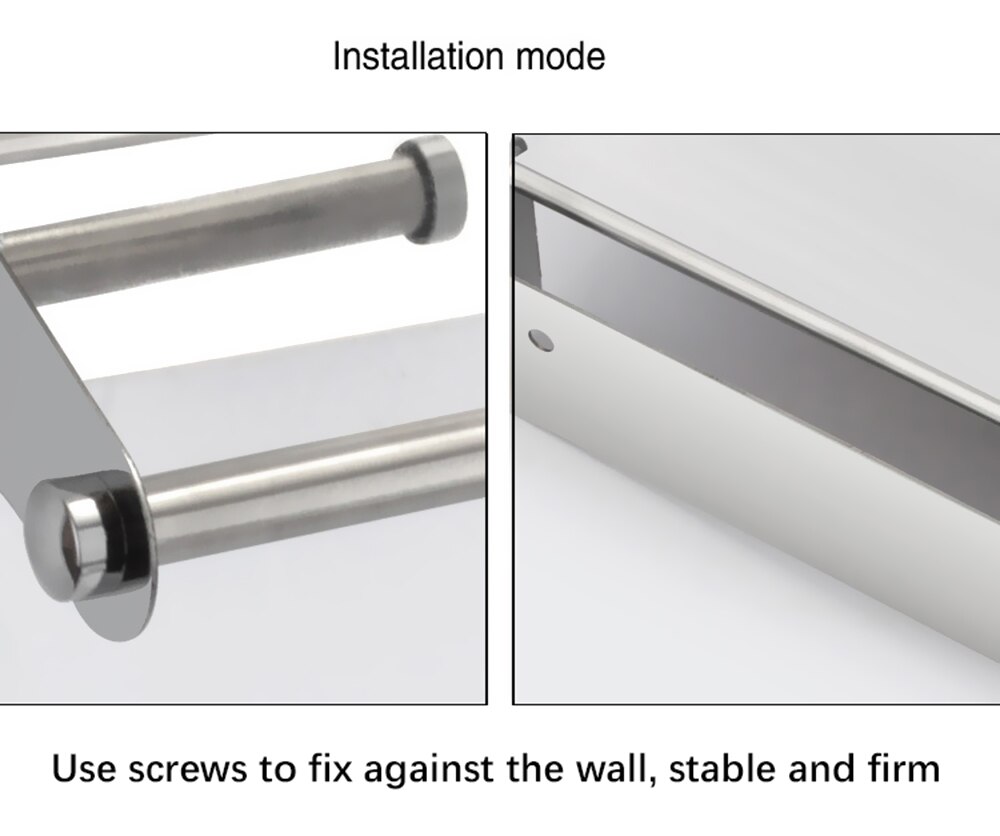 Installation mode

Use screws to fix against the wall, stable and firm