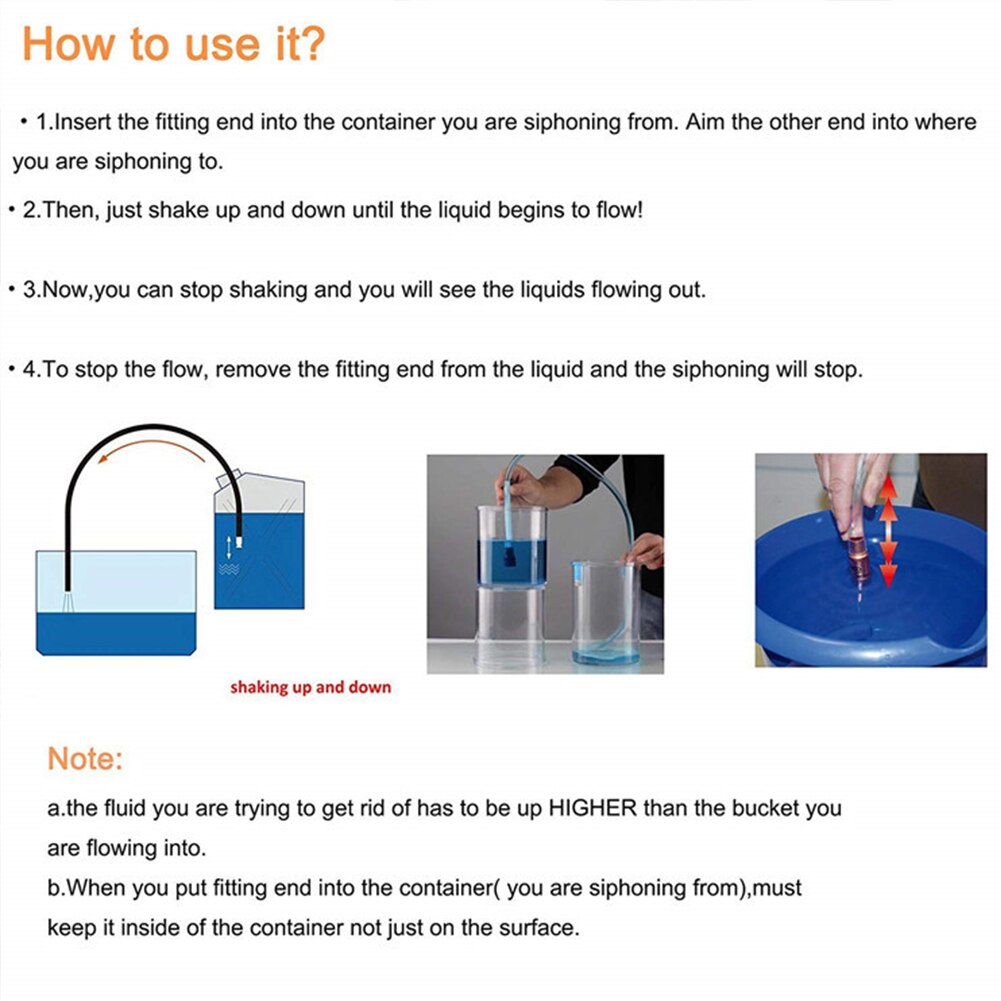 How to use it?

• 1.Insert the fitting end into the container you are siphoning from. Aim the other end into where you are siphoning to.

• 2.Then, just shake up and down until the liquid begins to flow!

• 3.Now,you can stop shaking and you will see the liquids flowing out.

• 4.To stop the flow, remove the fitting end from the liquid and the siphoning will stop.

shaking up and down

Note:

a.the fluid you are trying to get rid of has to be up HIGHER than the bucket you are flowing into.

b.When you put fitting end into the container( you are siphoning from),must keep it inside of the container not just on the surface.