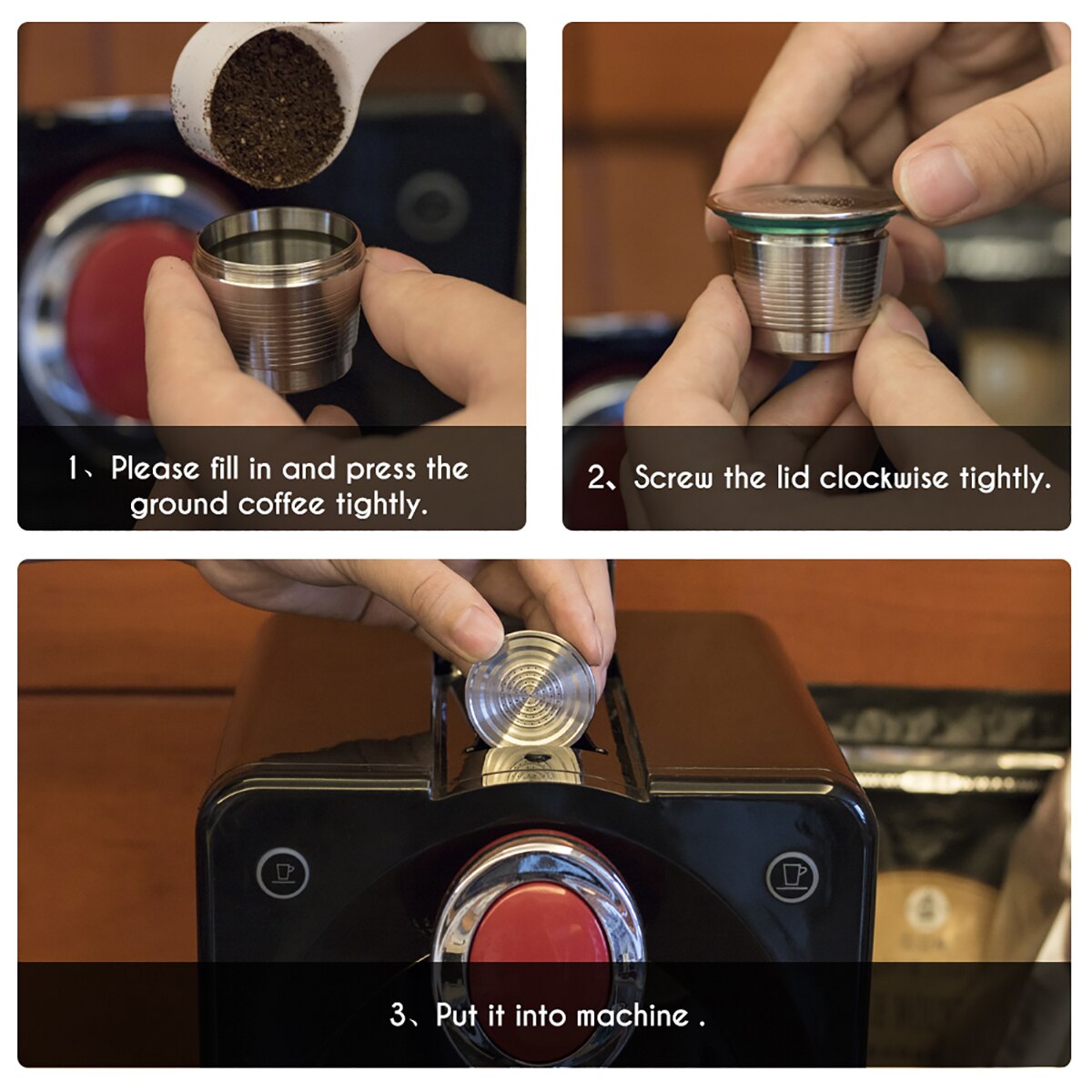 1、Please fill in and press the ground coffee tightly.

2、Screw the lid clockwise tightly.

3、Put it into machine .