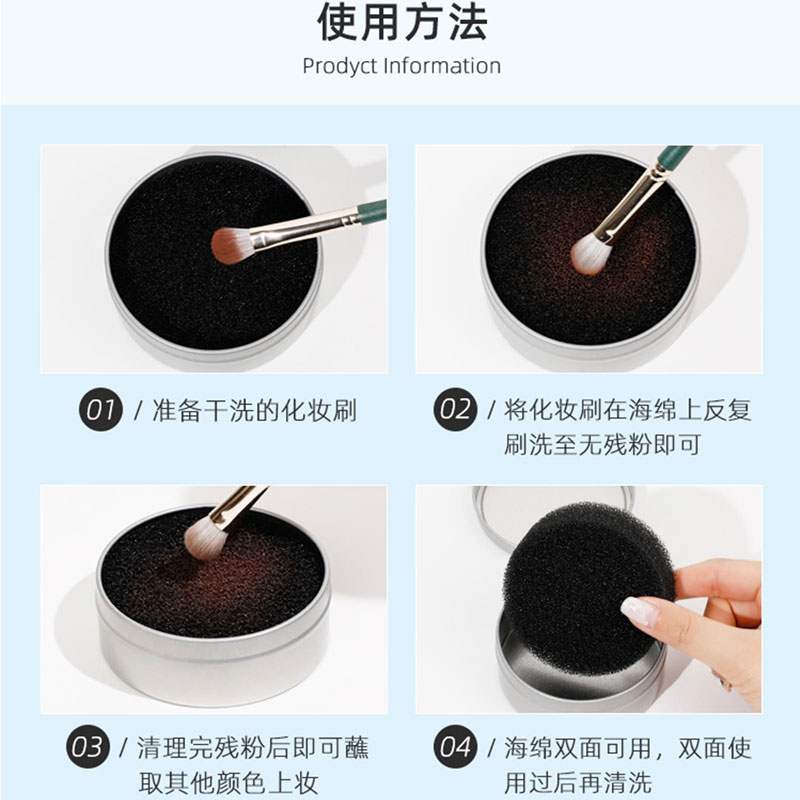 使用方法

Prodyct Information

01 / 准备干洗的化妆刷

02 / 将化妆刷在海绵上反复刷洗至无残粉即可

03 / 清理完残粉后即可蘸取其他颜色上妆

04 / 海绵双面可用，双面使用过后再清洗