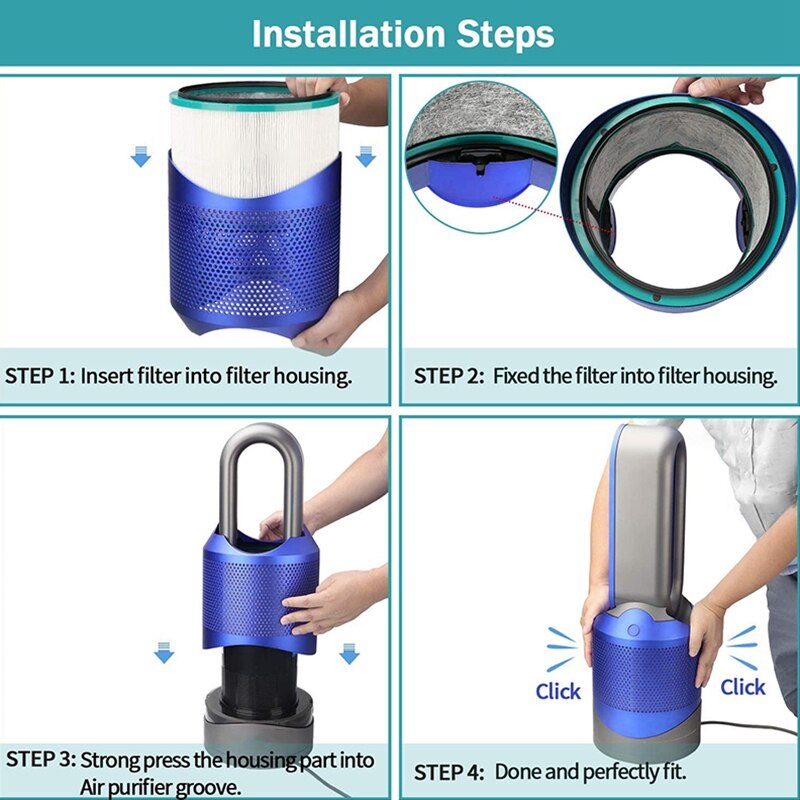 Installation Steps

STEP 1: Insert filter into filter housing.

STEP 2: Fixed the filter into filter housing.

STEP 3: Strong press the housing part into Air purifier groove.

Click

Click

STEP 4: Done and perfectly fit.