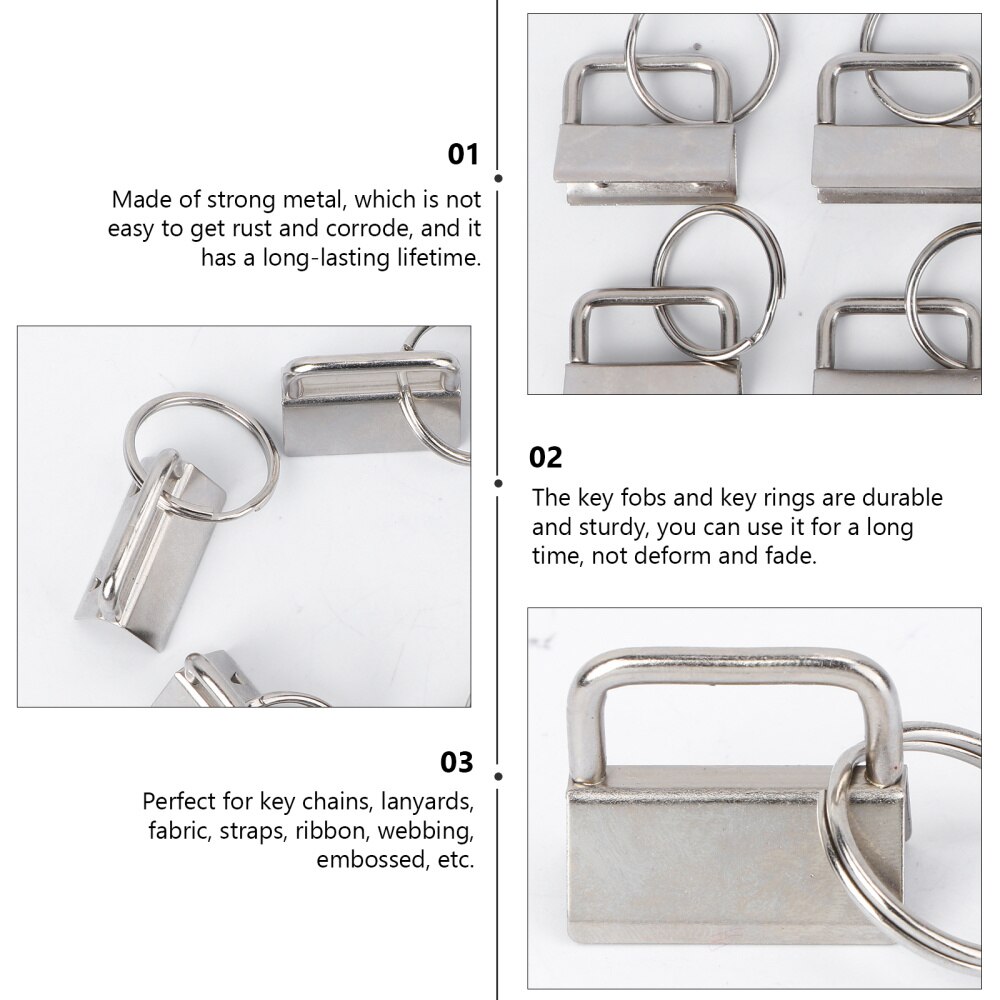 01

Made of strong metal, which is not easy to get rust and corrode, and it has a long-lasting lifetime.

02

The key fobs and key rings are durable and sturdy, you can use it for a long time, not deform and fade.

03

Perfect for key chains, lanyards, fabric, straps, ribbon, webbing, embossed, etc.