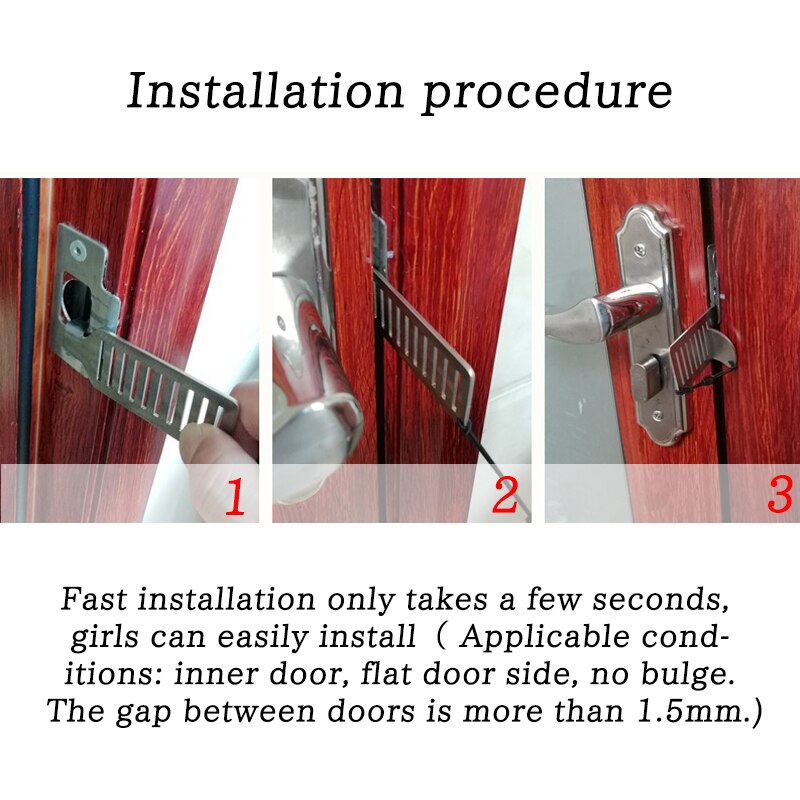 Installation procedure

1

2

3

Fast installation only takes a few seconds, girls can easily install ( Applicable conditions: inner door, flat door side, no bulge. The gap between doors is more than 1.5mm.)