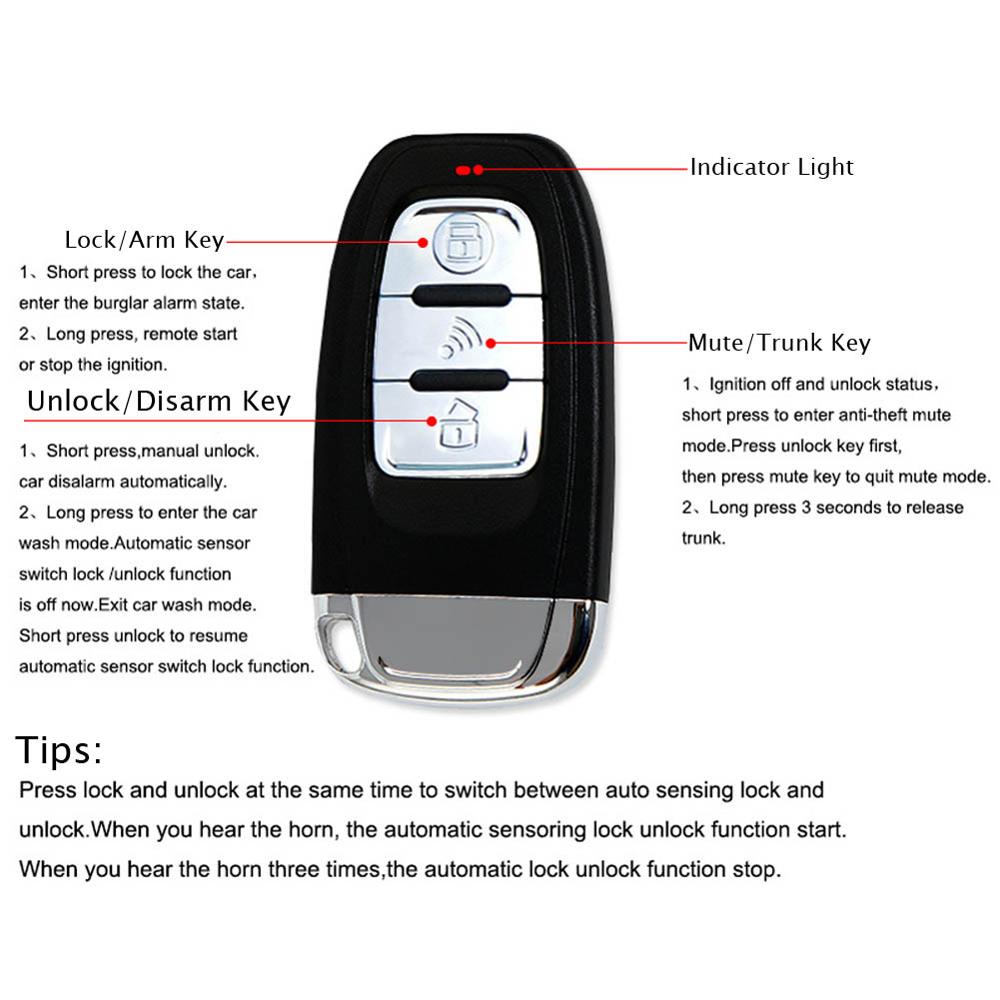 Indicator Light

Lock/Arm Key

1、Short press to lock the car, enter the burglar alarm state.
2、Long press, remote start or stop the ignition.

Unlock/Disarm Key

1、Short press,manual unlock. car disalarm automatically.
2、Long press to enter the car wash mode.Automatic sensor switch lock /unlock function is off now.Exit car wash mode. Short press unlock to resume automatic sensor switch lock function.

Mute/Trunk Key

1、Ignition off and unlock status, short press to enter anti-theft mute mode.Press unlock key first, then press mute key to quit mute mode.
2、Long press 3 seconds to release trunk.

Tips:
Press lock and unlock at the same time to switch between auto sensing lock and unlock.When you hear the horn, the automatic sensoring lock unlock function start. When you hear the horn three times,the automatic lock unlock function stop.